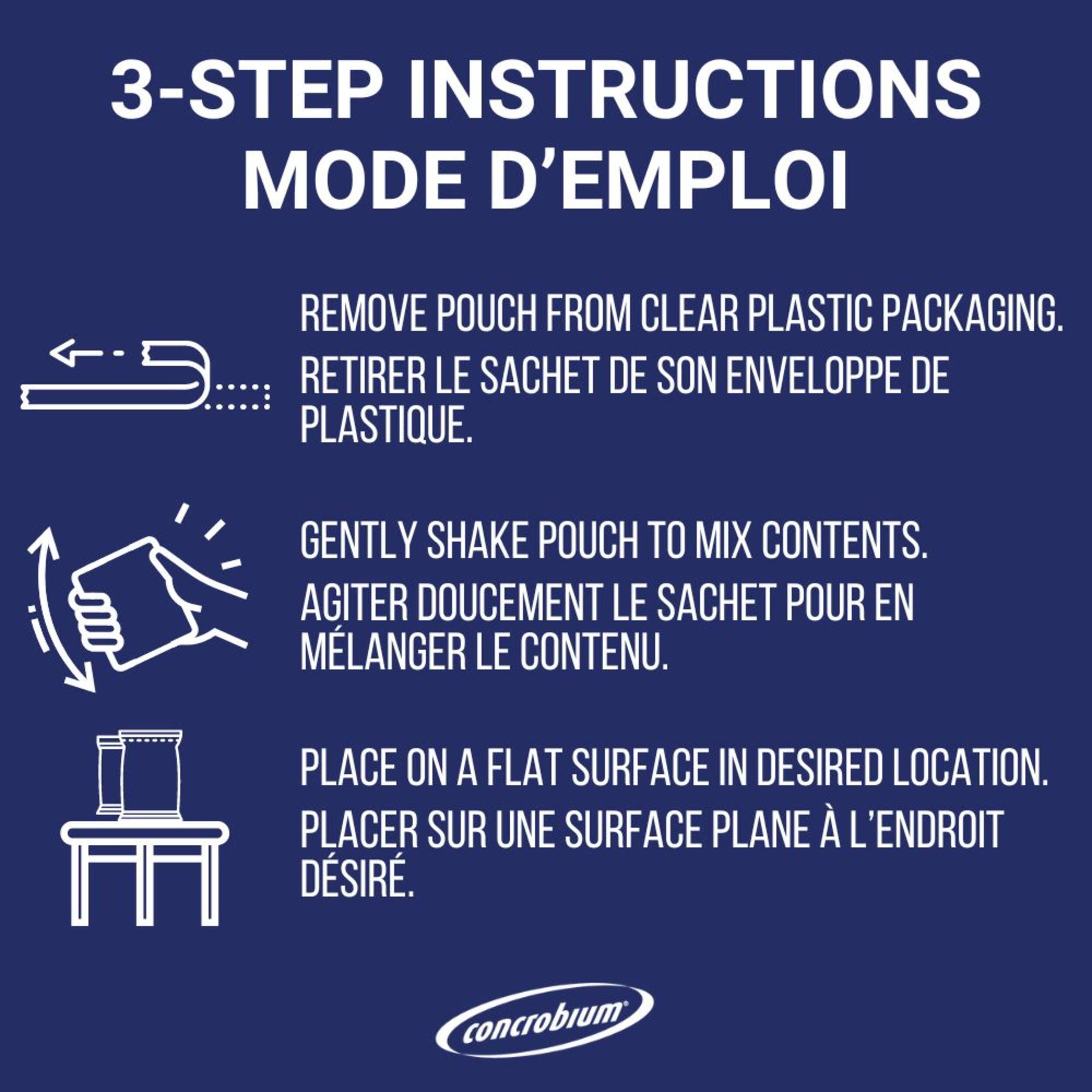 3-STEP INSTRUCTIONS
MODE D'EMPLOI

REMOVE POUCH FROM CLEAR PLASTIC PACKAGING.

RETIRER LE SACHET DE SON ENVELOPPE DE PLASTIQUE.

GENTLY SHAKE POUCH TO MIX CONTENTS.

AGITER DOUCEMENT LE SACHET POUR EN MÉLANGER LE CONTENU.

PLACE ON A FLAT SURFACE IN DESIRED LOCATION.

PLACER SUR UNE SURFACE PLANE À L'ENDROIT DÉSIRÉ.

concrobium®