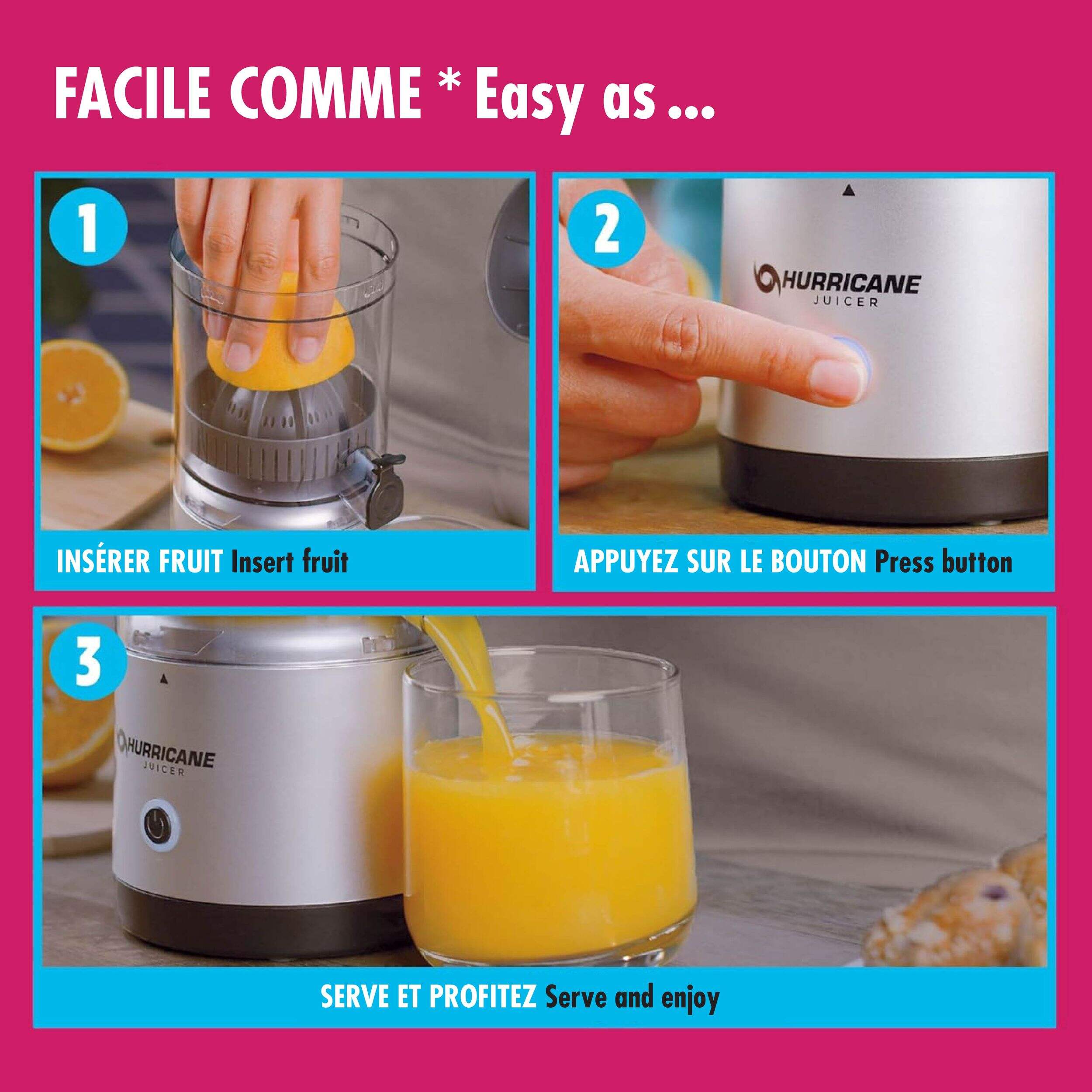 FACILE COMME * Easy as ...

1

INSÉRER FRUIT Insert fruit

2

HURRICANE JUICER

APPUYEZ SUR LE BOUTON Press button

3

HURRICANE JUICER

SERVE ET PROFITEZ Serve and enjoy