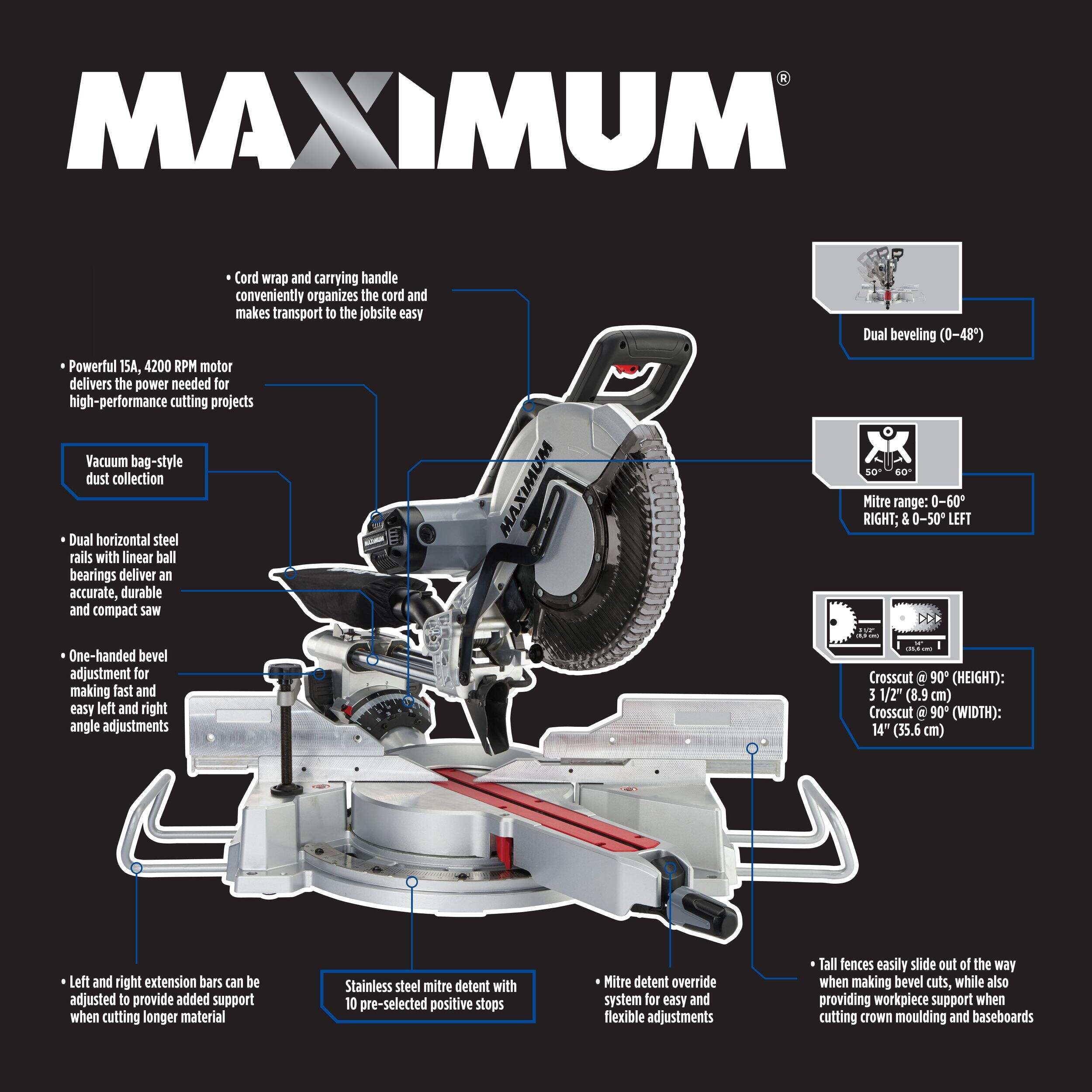 MAXIMUM®

• Cord wrap and carrying handle conveniently organizes the cord and makes transport to the jobsite easy

• Powerful 15A, 4200 RPM motor delivers the power needed for high-performance cutting projects

Vacuum bag-style dust collection

• Dual horizontal steel rails with linear ball bearings deliver an accurate, durable and compact saw

• One-handed bevel adjustment for making fast and easy left and right angle adjustments

MAXIMUM

MAXIMUM

Dual beveling (0–48°)

50° 60°

Mitre range: 0–60° RIGHT; & 0–50° LEFT

3 1/2" (8,9 cm)

14" (35,6 cm)

Crosscut @ 90° (HEIGHT): 3 1/2" (8.9 cm)
Crosscut @ 90° (WIDTH): 14" (35.6 cm)

• Left and right extension bars can be adjusted to provide added support when cutting longer material

Stainless steel mitre detent with 10 pre-selected positive stops

• Mitre detent override system for easy and flexible adjustments

• Tall fences easily slide out of the way when making bevel cuts, while also providing workpiece support when cutting crown moulding and baseboards