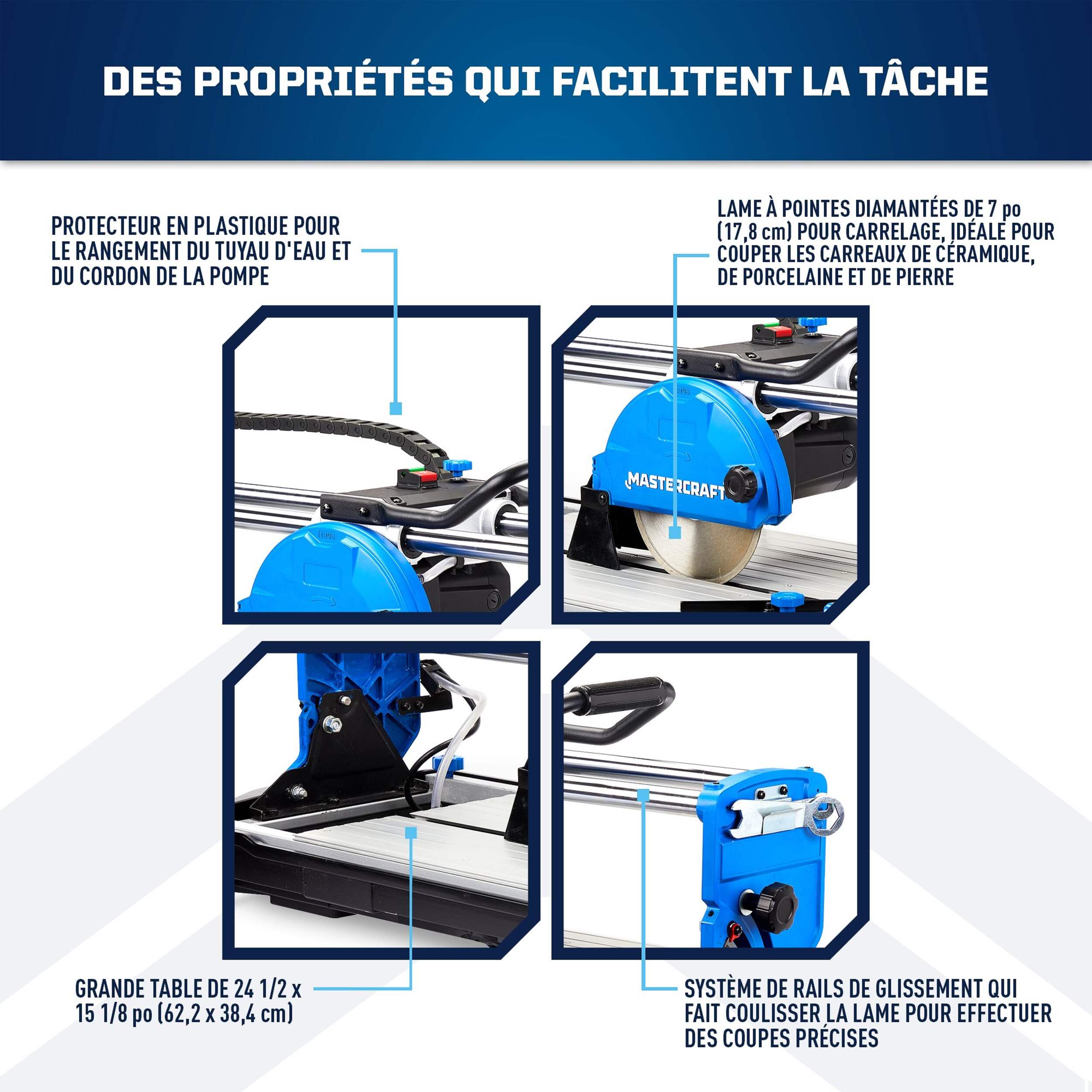 DES PROPRIÉTÉS QUI FACILITENT LA TÂCHE

PROTECTEUR EN PLASTIQUE POUR LE RANGEMENT DU TUYAU D'EAU ET DU CORDON DE LA POMPE

LAME À POINTES DIAMANTÉES DE 7 po (17,8 cm) POUR CARRELAGE, IDÉALE POUR COUPER LES CARREAUX DE CÉRAMIQUE, DE PORCELAINE ET DE PIERRE

MASTERCRAFT

GRANDE TABLE DE 24 1/2 x 15 1/8 po (62,2 x 38,4 cm)

SYSTÈME DE RAILS DE GLISSEMENT QUI FAIT COULISSER LA LAME POUR EFFECTUER DES COUPES PRÉCISES