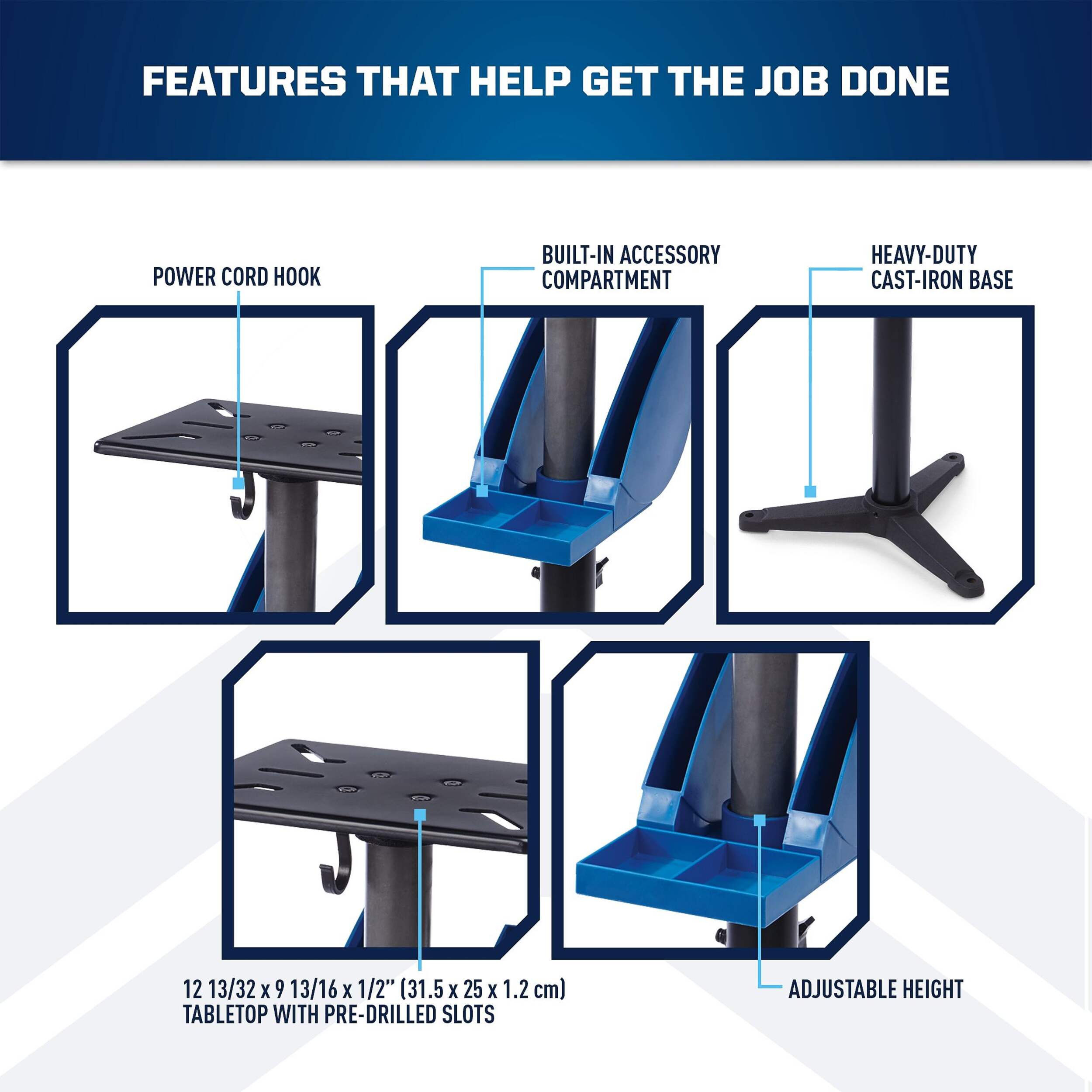 FEATURES THAT HELP GET THE JOB DONE

POWER CORD HOOK

BUILT-IN ACCESSORY COMPARTMENT

HEAVY-DUTY CAST-IRON BASE

12 13/32 x 9 13/16 x 1/2" (31.5 x 25 x 1.2 cm) TABLETOP WITH PRE-DRILLED SLOTS

ADJUSTABLE HEIGHT