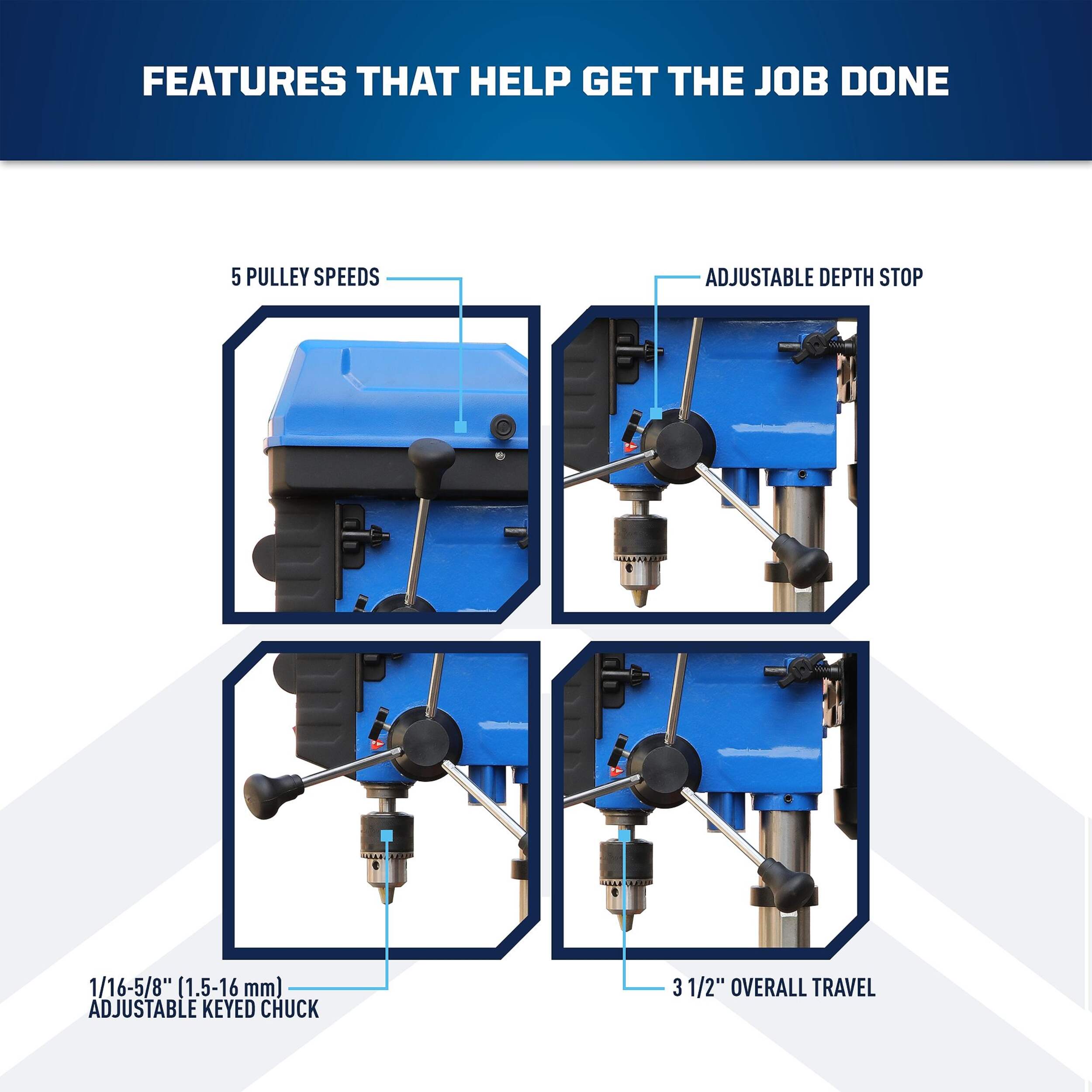 FEATURES THAT HELP GET THE JOB DONE

5 PULLEY SPEEDS

ADJUSTABLE DEPTH STOP

1/16-5/8'' (1.5-16 mm)
ADJUSTABLE KEYED CHUCK

3 1/2'' OVERALL TRAVEL