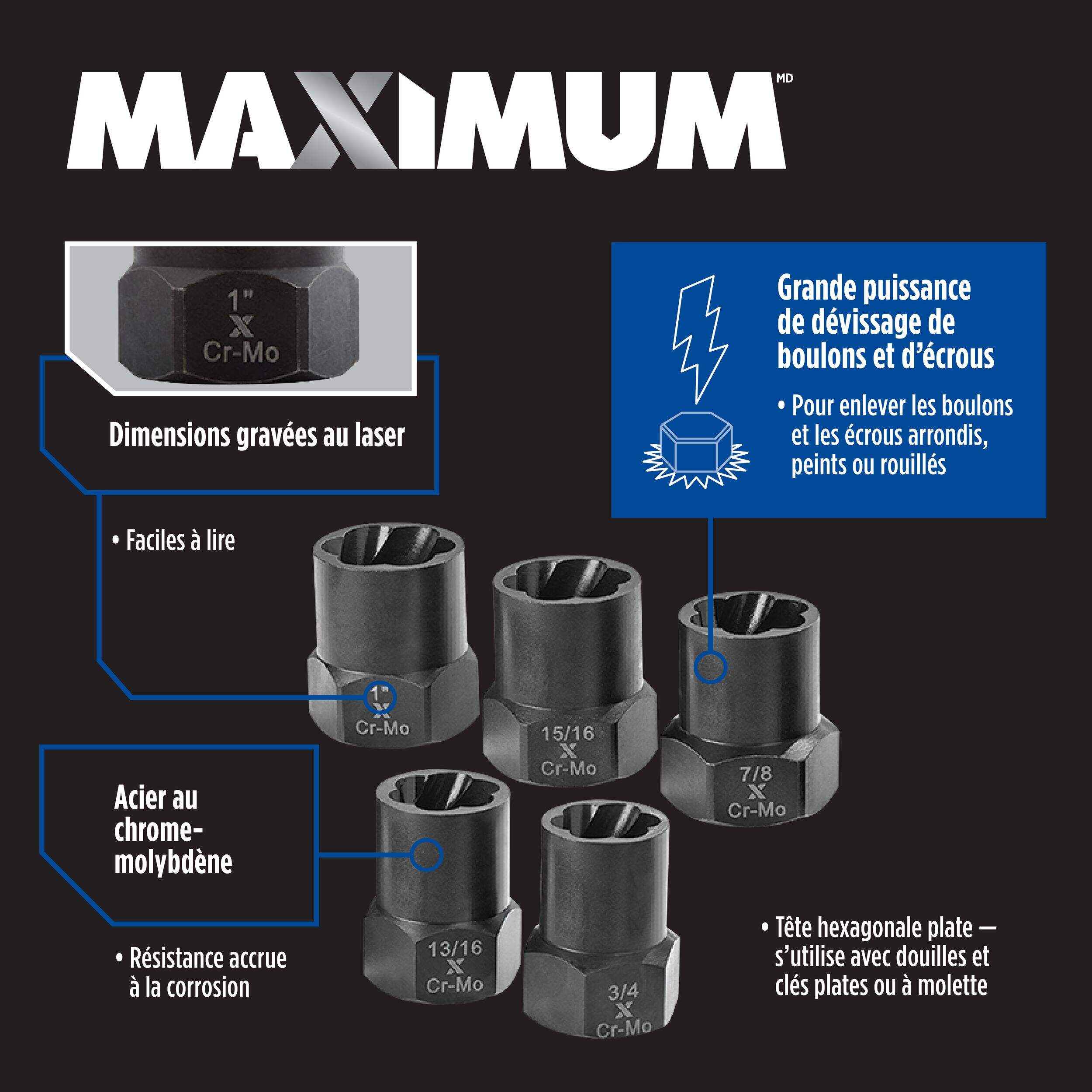 MAXIMUM MD

1"
X
Cr-Mo

Dimensions gravées au laser

• Faciles à lire

Grande puissance de dévissage de boulons et d'écrous

• Pour enlever les boulons et les écrous arrondis, peints ou rouillés

1"
X
Cr-Mo

15/16
X
Cr-Mo

7/8
X
Cr-Mo

Acier au chrome-molybdène

• Résistance accrue à la corrosion

13/16
X
Cr-Mo

3/4
X
Cr-Mo

• Tête hexagonale plate — s'utilise avec douilles et clés plates ou à molette