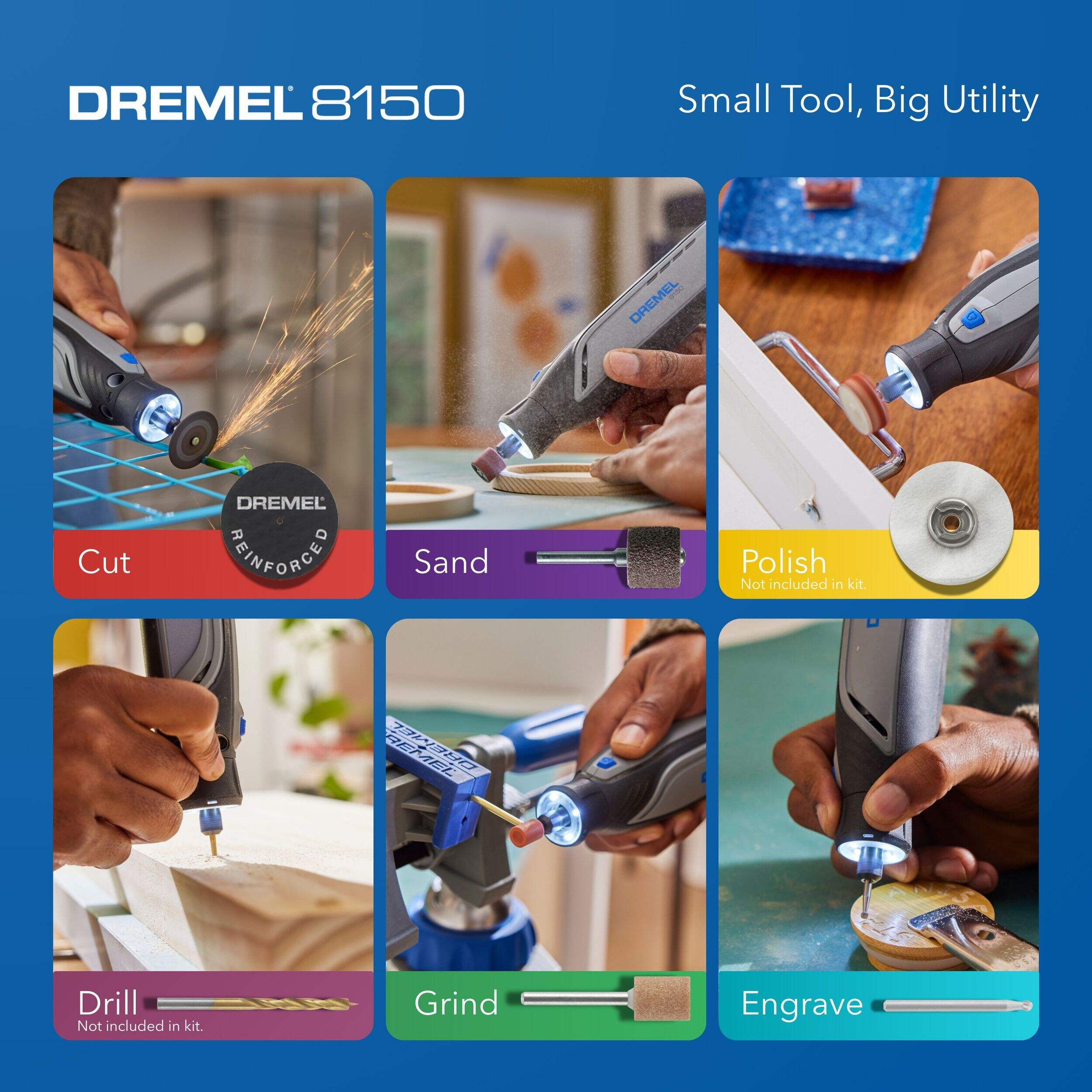 DREMEL 8150

Small Tool, Big Utility

DREMEL
REINFORCED
Cut

DREMEL 8150
Sand

Polish
Not included in kit.

Drill
Not included in kit.

DREMEL
Grind

Engrave