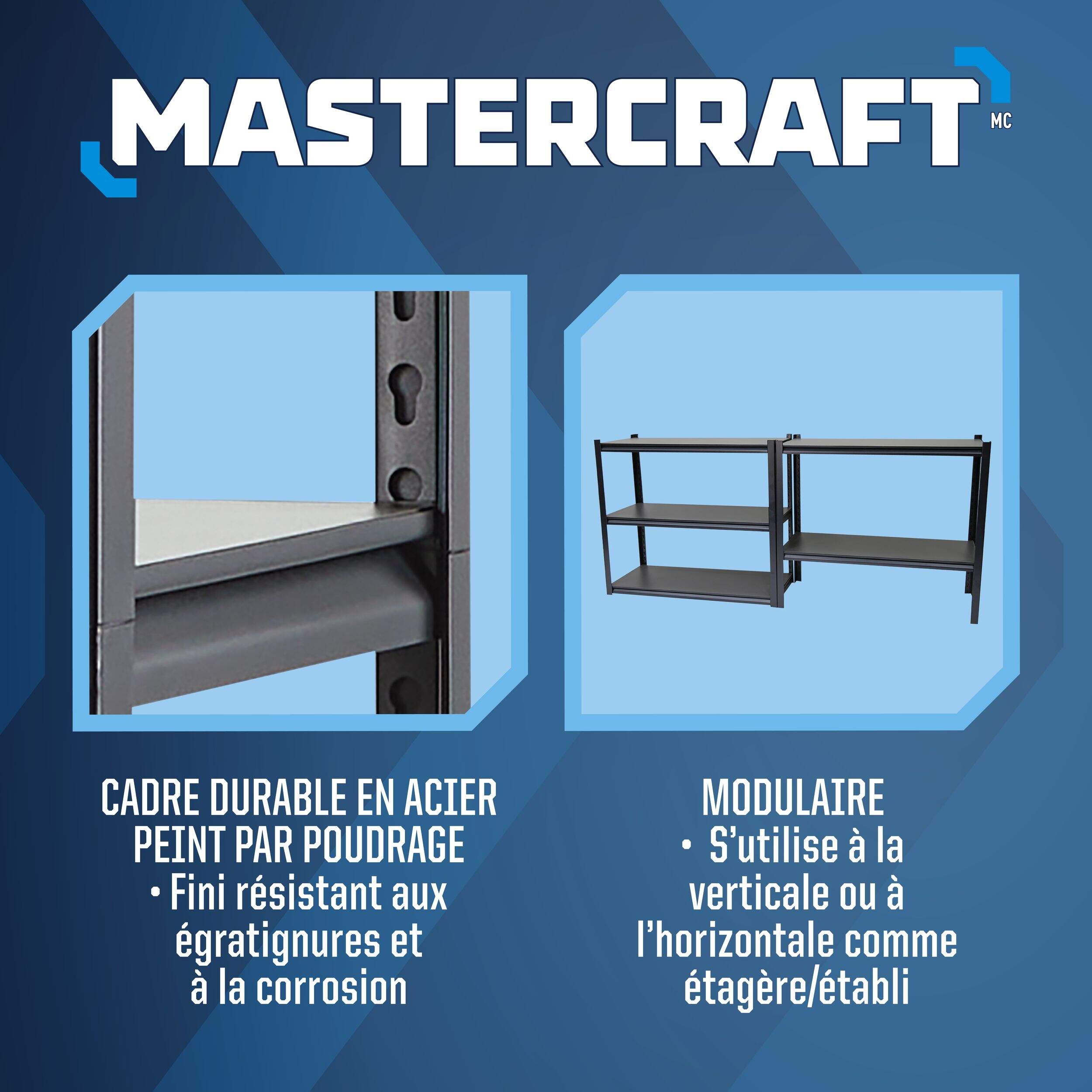 MASTERCRAFT MC

CADRE DURABLE EN ACIER PEINT PAR POUDRAGE
• Fini résistant aux égratignures et à la corrosion

MODULAIRE
• S'utilise à la verticale ou à l'horizontale comme étagère/établi