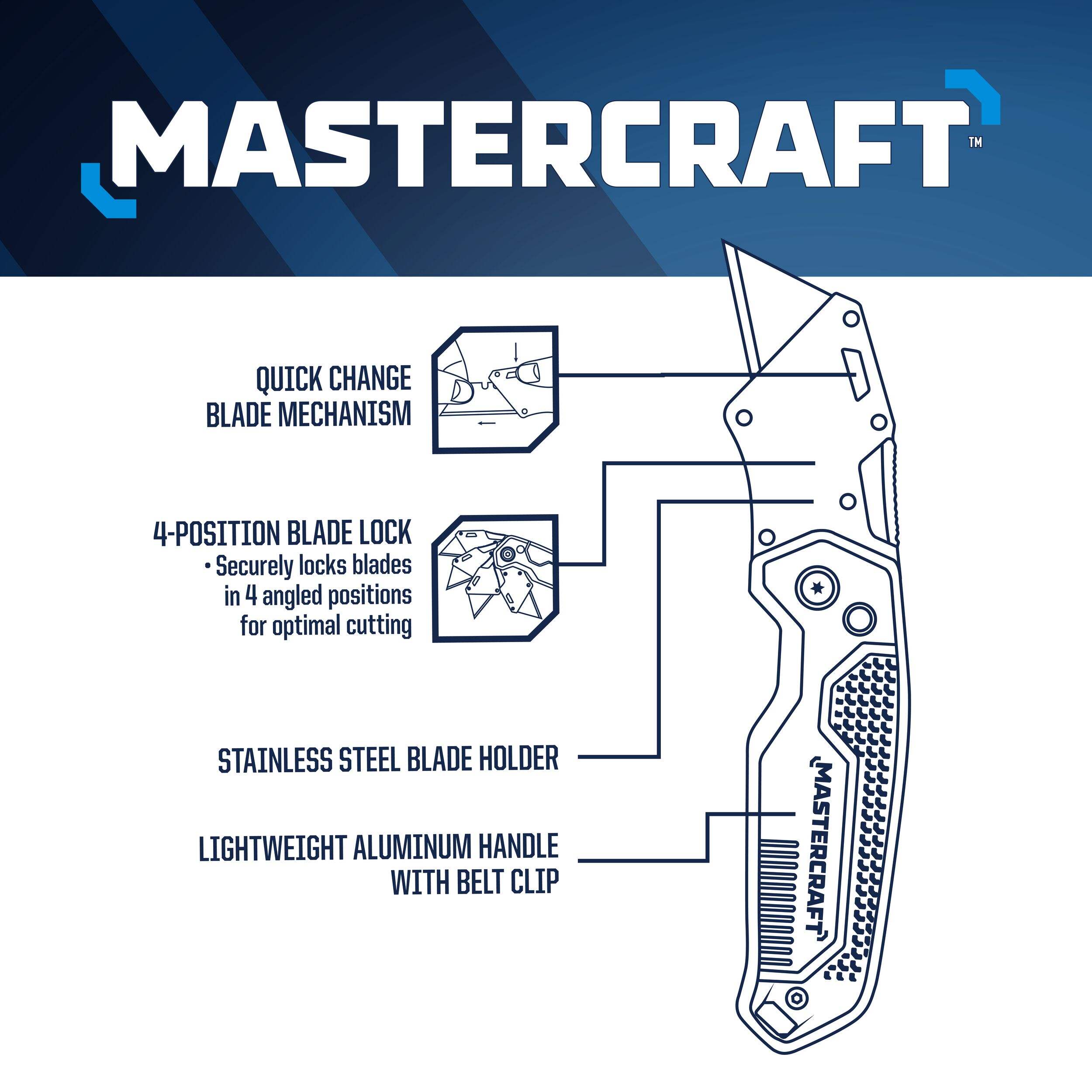 MASTERCRAFT™

QUICK CHANGE BLADE MECHANISM

4-POSITION BLADE LOCK
• Securely locks blades in 4 angled positions for optimal cutting

STAINLESS STEEL BLADE HOLDER

LIGHTWEIGHT ALUMINUM HANDLE WITH BELT CLIP

MASTERCRAFT