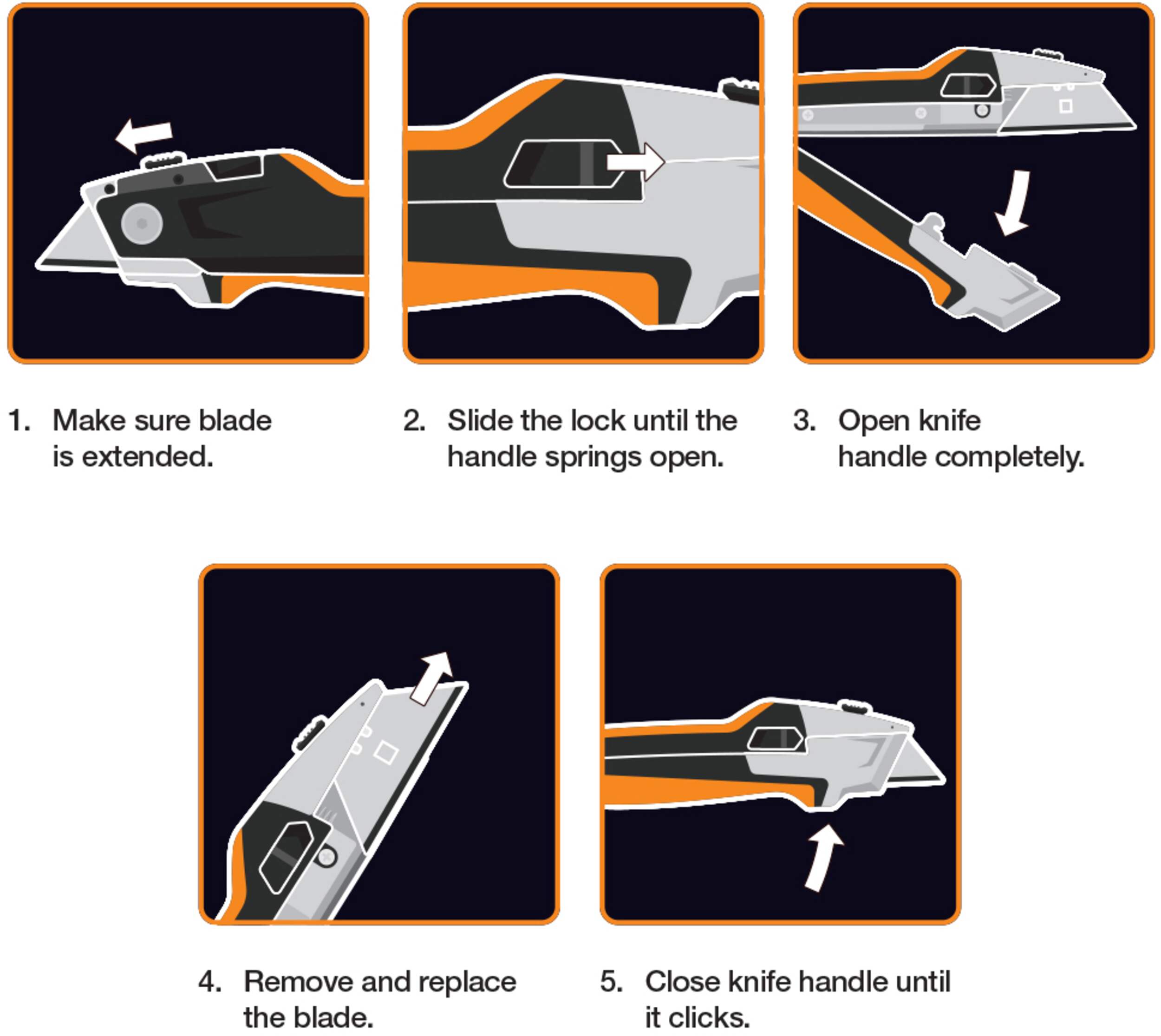 1. Make sure blade is extended.

2. Slide the lock until the handle springs open.

3. Open knife handle completely.

4. Remove and replace the blade.

5. Close knife handle until it clicks.