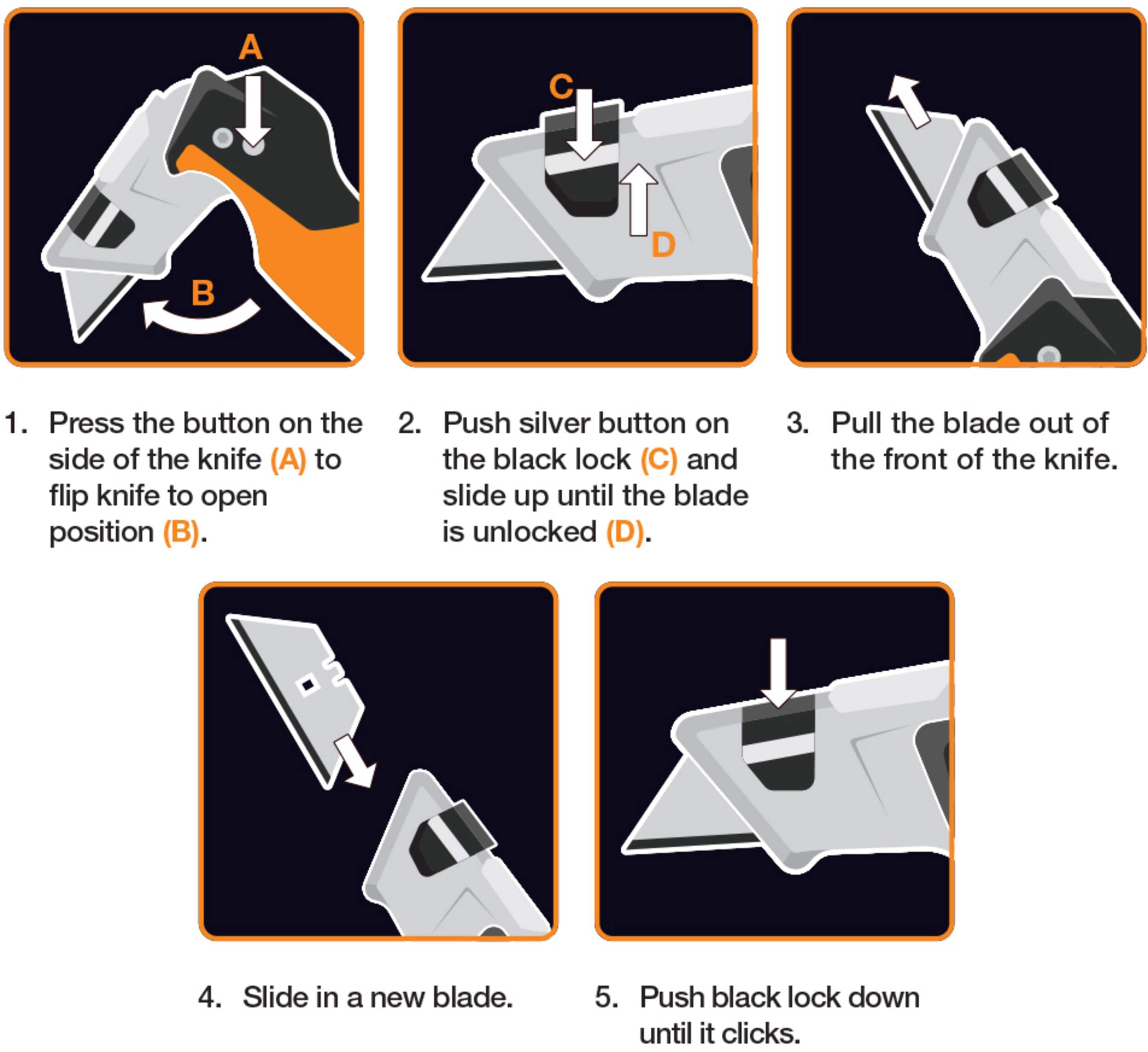 A

B

C

D

1. Press the button on the side of the knife (A) to flip knife to open position (B).

2. Push silver button on the black lock (C) and slide up until the blade is unlocked (D).

3. Pull the blade out of the front of the knife.

4. Slide in a new blade.

5. Push black lock down until it clicks.