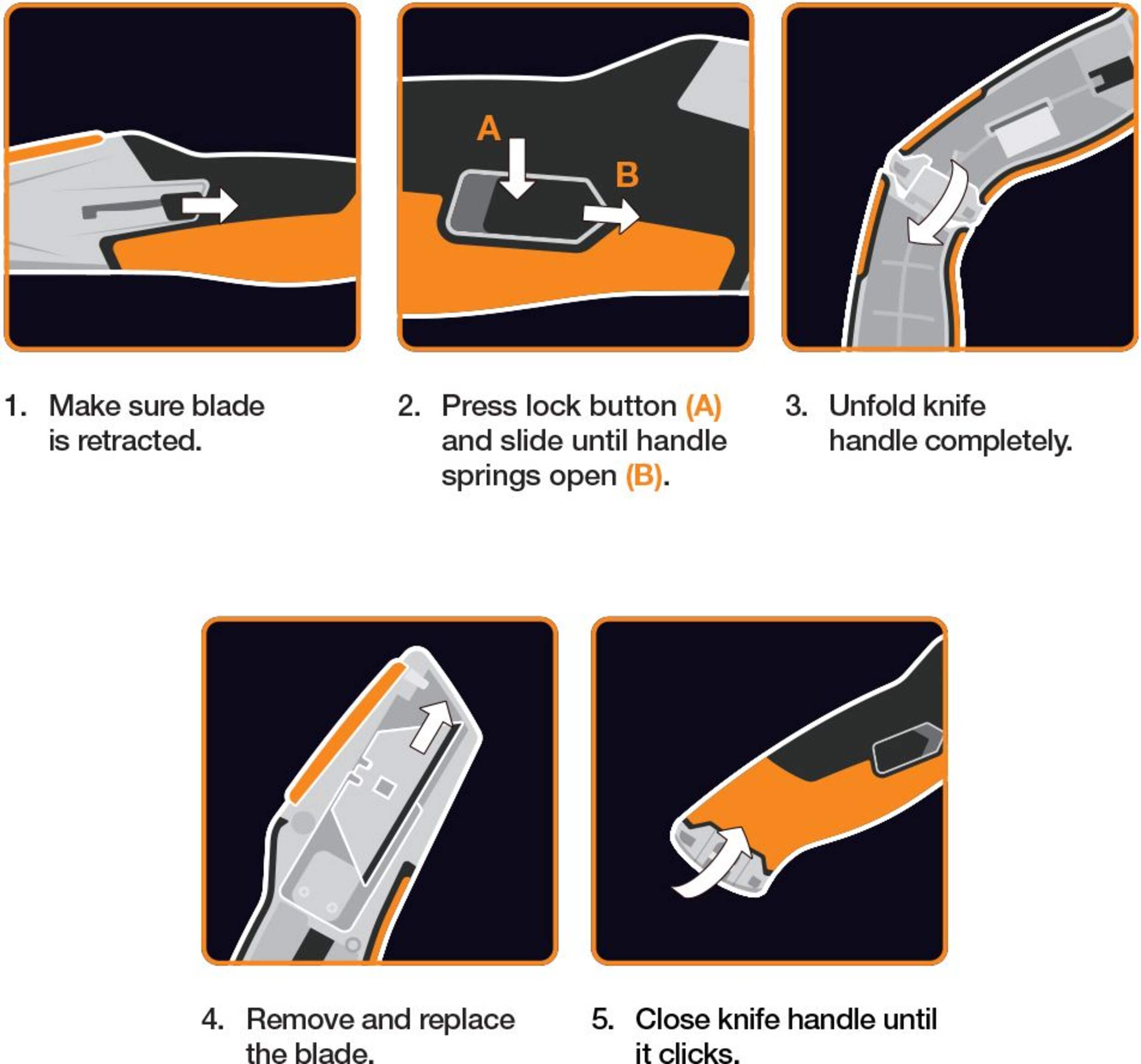 A

B

1. Make sure blade is retracted.

2. Press lock button (A) and slide until handle springs open (B).

3. Unfold knife handle completely.

4. Remove and replace the blade.

5. Close knife handle until it clicks.