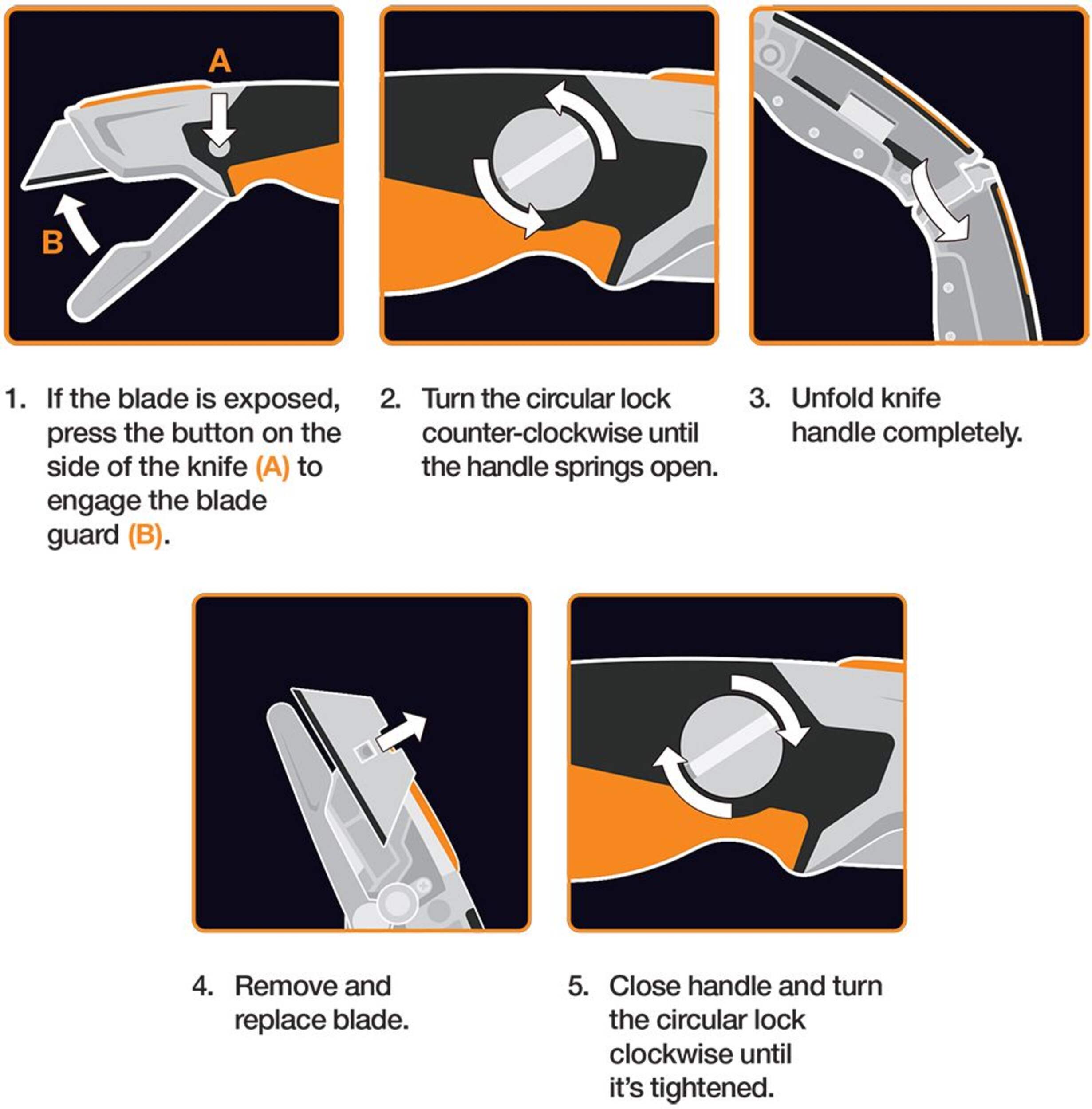 A

B

1. If the blade is exposed, press the button on the side of the knife (A) to engage the blade guard (B).

2. Turn the circular lock counter-clockwise until the handle springs open.

3. Unfold knife handle completely.

4. Remove and replace blade.

5. Close handle and turn the circular lock clockwise until it's tightened.