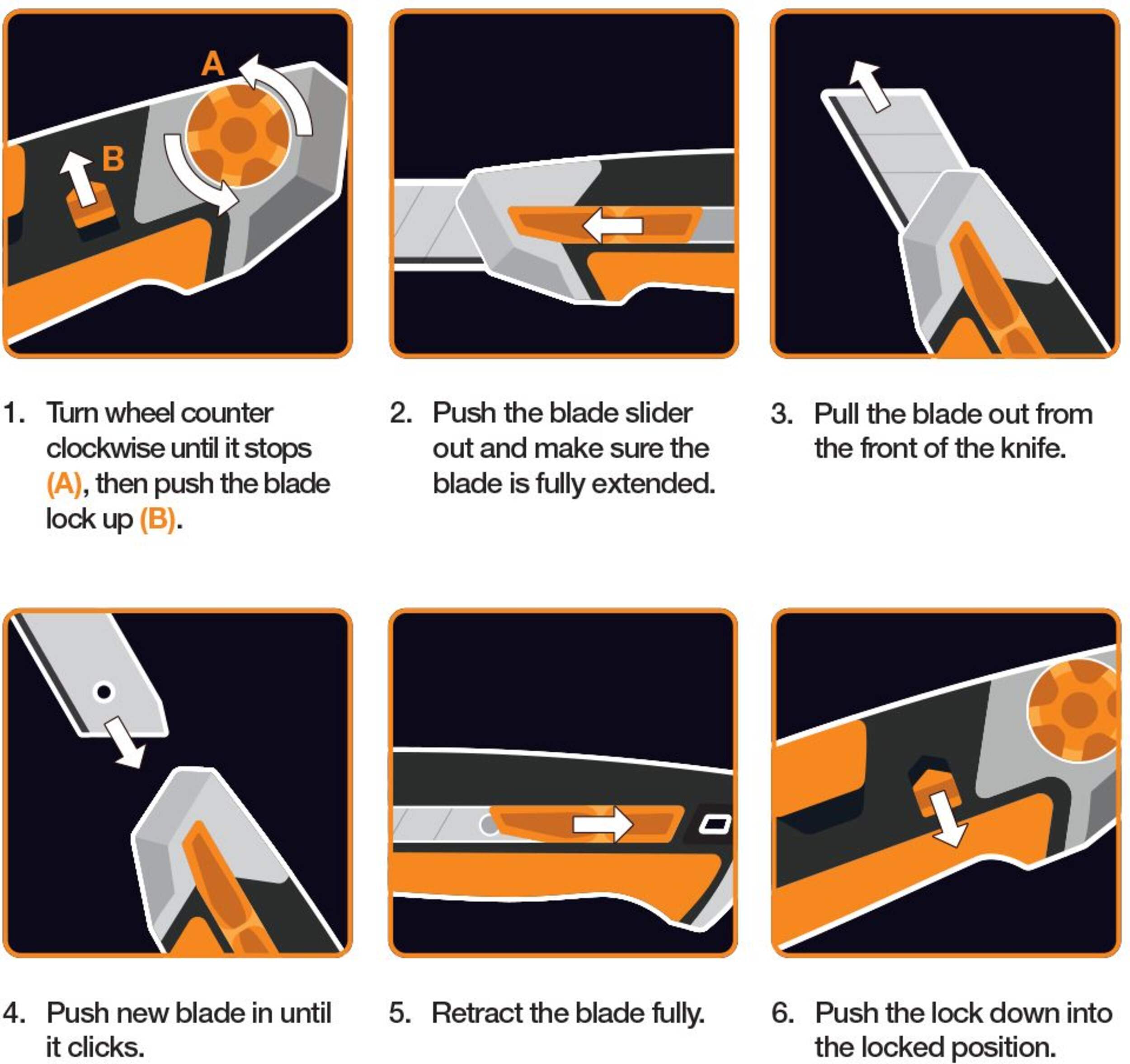 A

B

1. Turn wheel counter clockwise until it stops (A), then push the blade lock up (B).

2. Push the blade slider out and make sure the blade is fully extended.

3. Pull the blade out from the front of the knife.

4. Push new blade in until it clicks.

5. Retract the blade fully.

6. Push the lock down into the locked position.