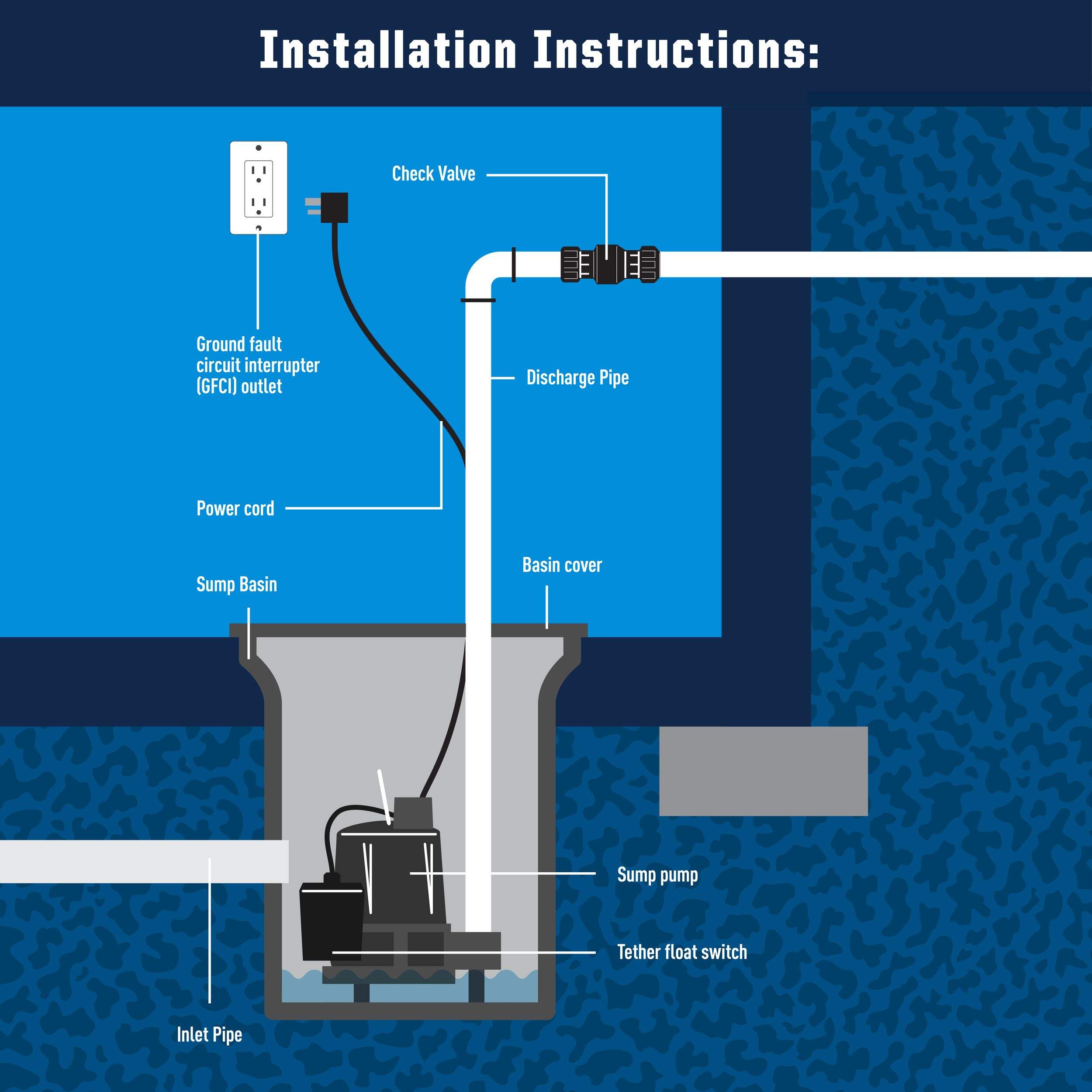 Installation Instructions:

Check Valve

Ground fault circuit interrupter (GFCI) outlet

Discharge Pipe

Power cord

Basin cover

Sump Basin

Sump pump

Tether float switch

Inlet Pipe