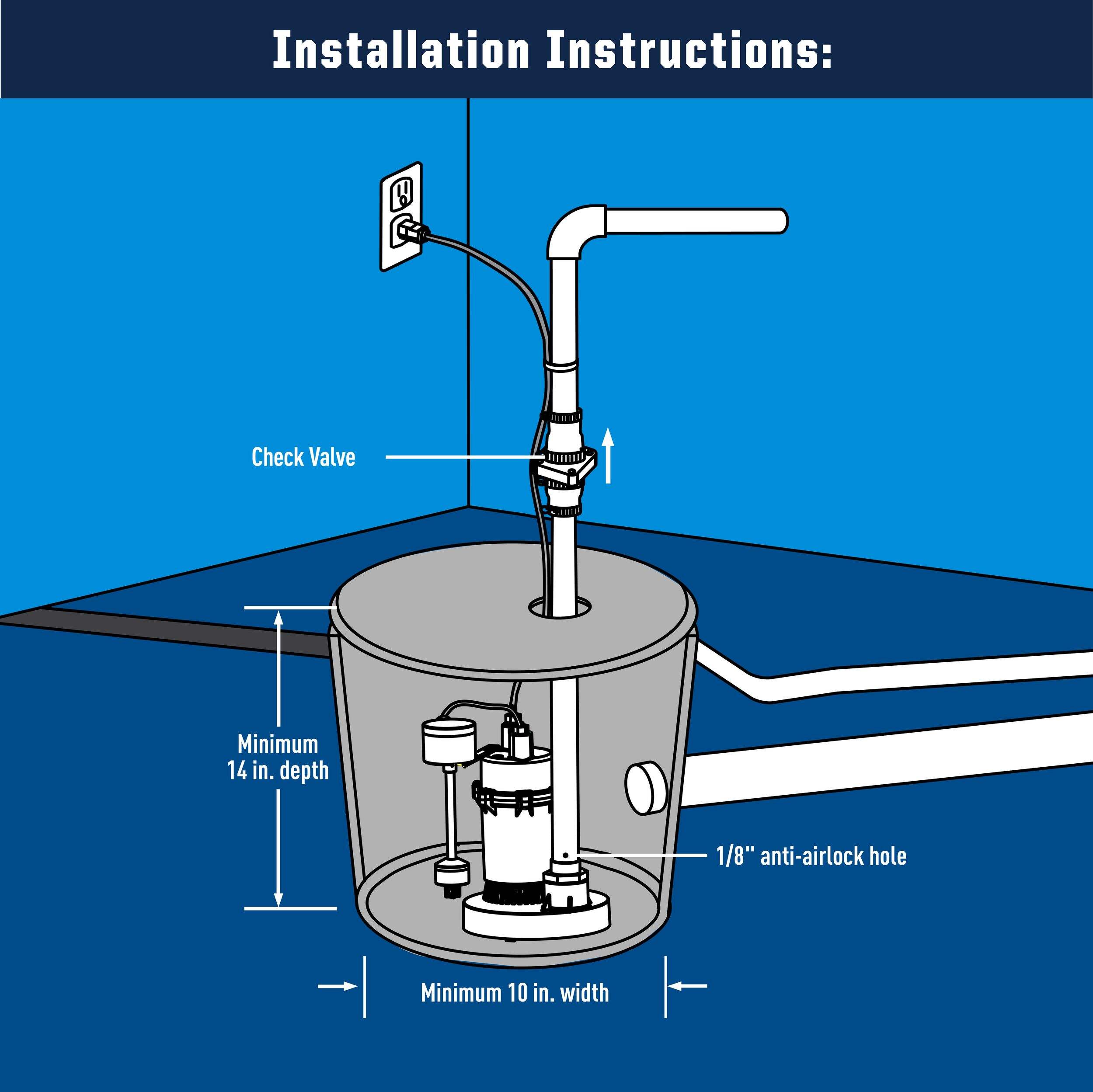 Installation Instructions:

Check Valve

Minimum
14 in. depth

1/8" anti-airlock hole

Minimum 10 in. width