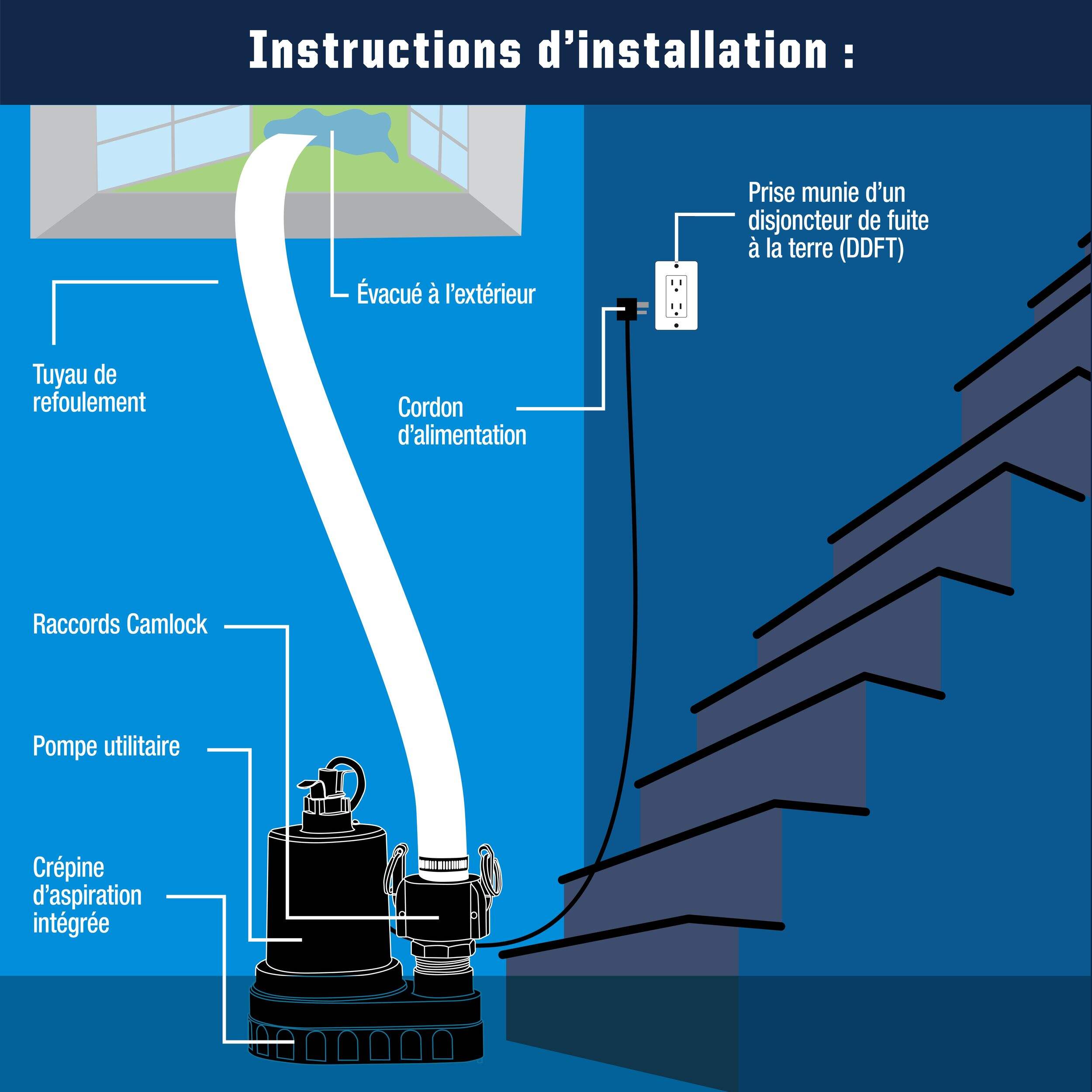 Instructions d'installation :

Prise munie d'un disjoncteur de fuite à la terre (DDFT)

Évacué à l'extérieur

Tuyau de refoulement

Cordon d'alimentation

Raccords Camlock

Pompe utilitaire

Crépine d'aspiration intégrée