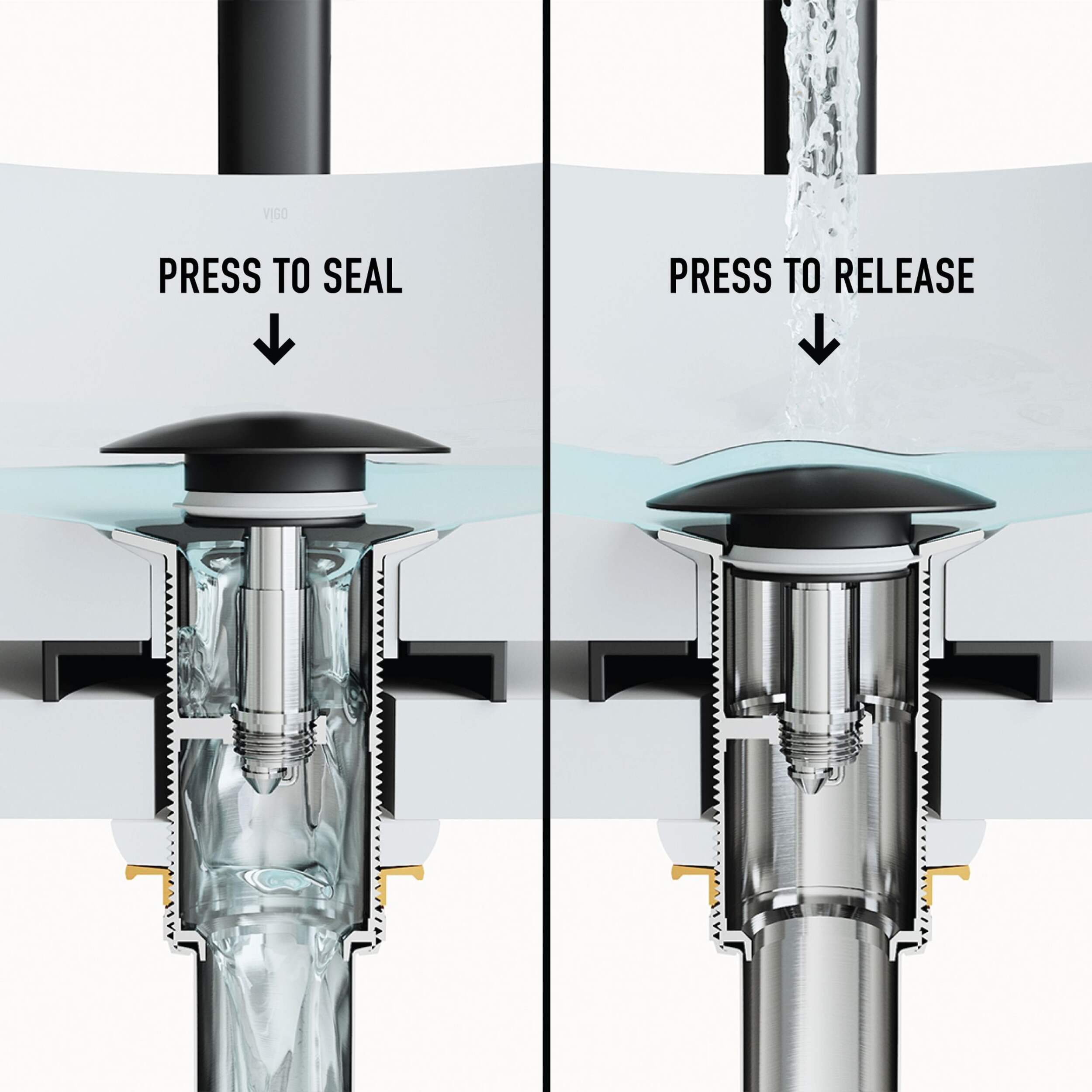 VIGO

PRESS TO SEAL

PRESS TO RELEASE