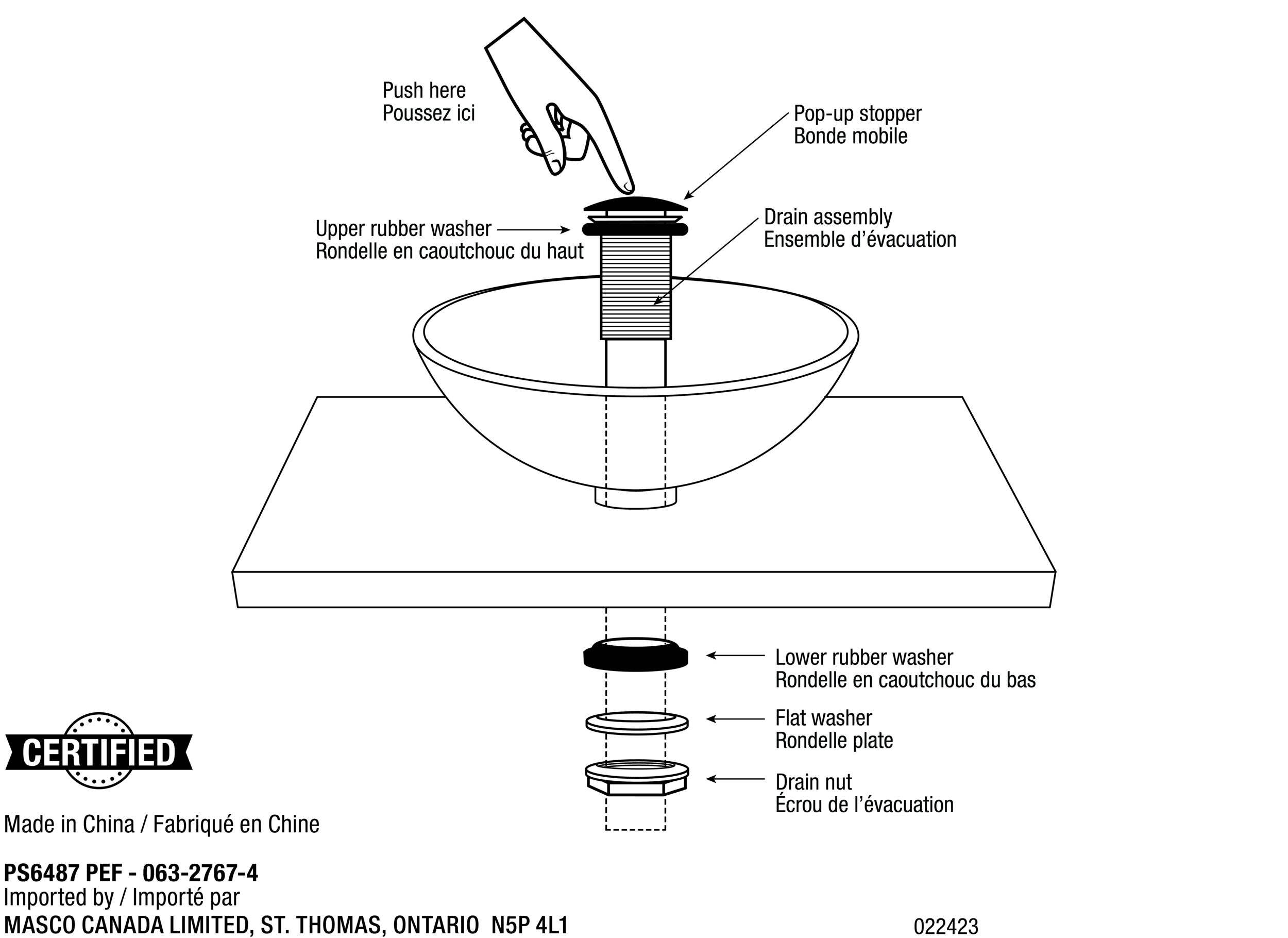 Push here
Poussez ici

Pop-up stopper
Bonde mobile

Upper rubber washer
Rondelle en caoutchouc du haut

Drain assembly
Ensemble d'évacuation

Lower rubber washer
Rondelle en caoutchouc du bas

Flat washer
Rondelle plate

Drain nut
Écrou de l'évacuation

CERTIFIED

Made in China / Fabriqué en Chine

PS6487 PEF - 063-2767-4
Imported by / Importé par
MASCO CANADA LIMITED, ST. THOMAS, ONTARIO N5P 4L1

022423