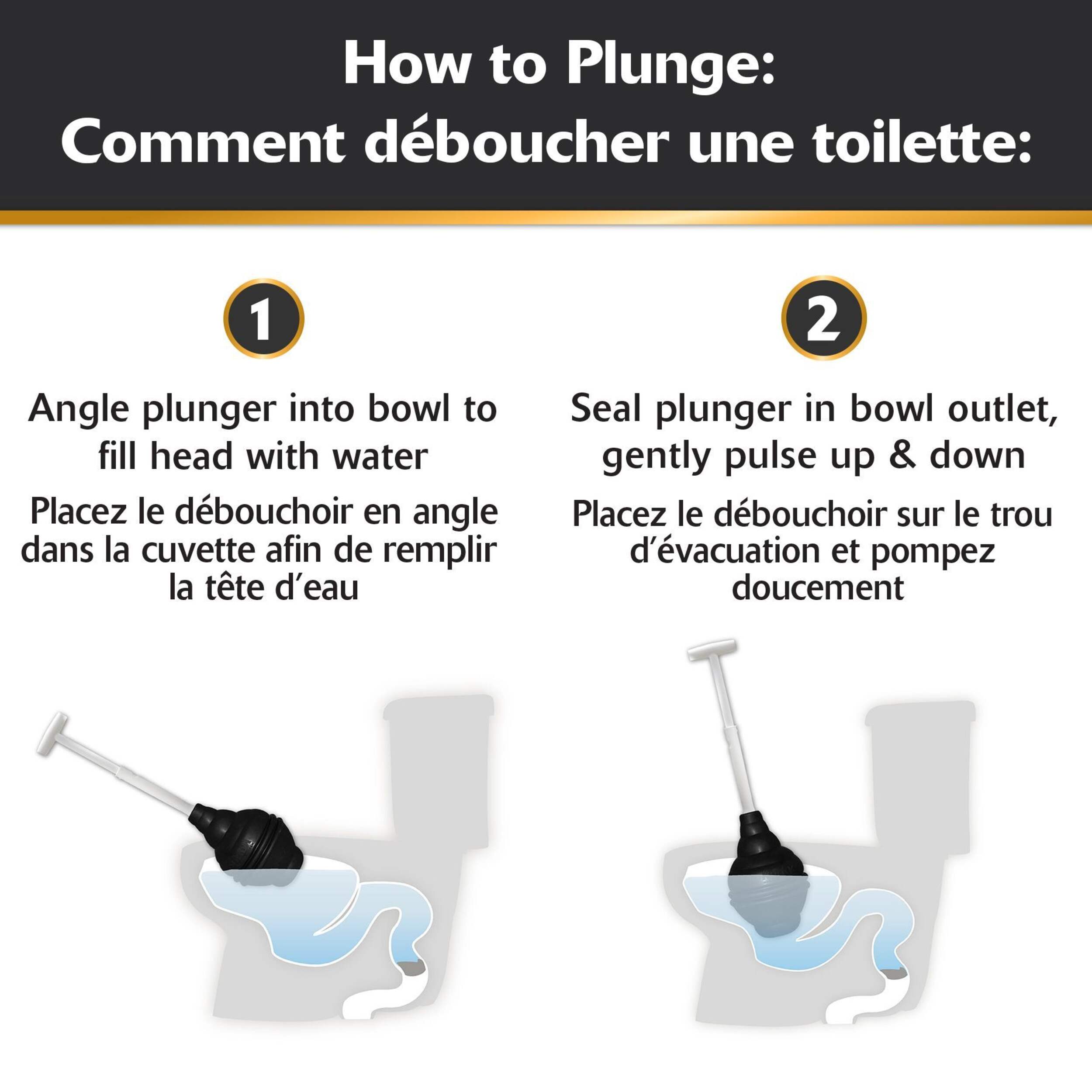 How to Plunge:
Comment déboucher une toilette:

1

Angle plunger into bowl to fill head with water

Placez le débouchoir en angle dans la cuvette afin de remplir la tête d'eau

2

Seal plunger in bowl outlet, gently pulse up & down

Placez le débouchoir sur le trou d'évacuation et pompez doucement