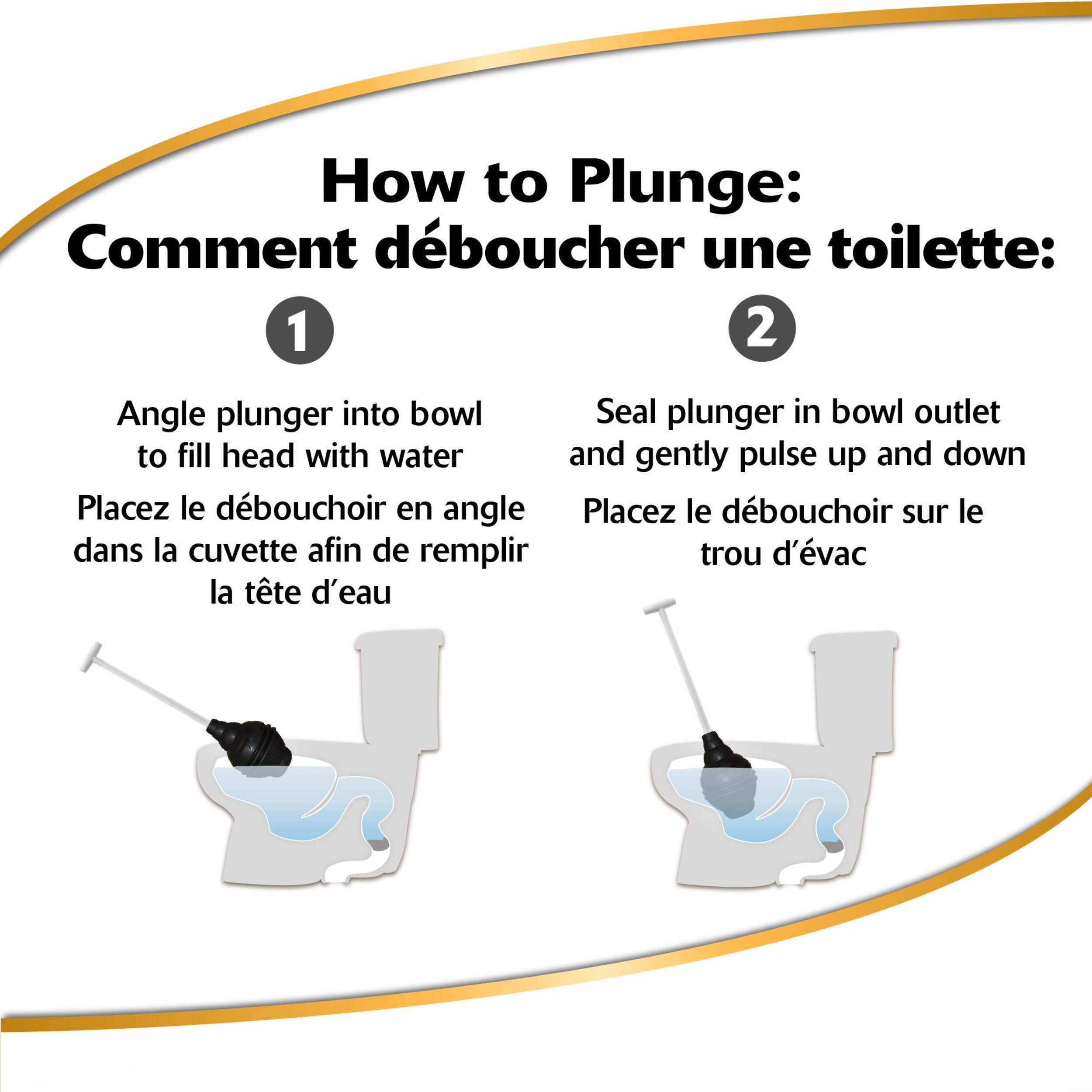 How to Plunge:
Comment déboucher une toilette:

1

Angle plunger into bowl to fill head with water

Placez le débouchoir en angle dans la cuvette afin de remplir la tête d'eau

2

Seal plunger in bowl outlet and gently pulse up and down

Placez le débouchoir sur le trou d'évac