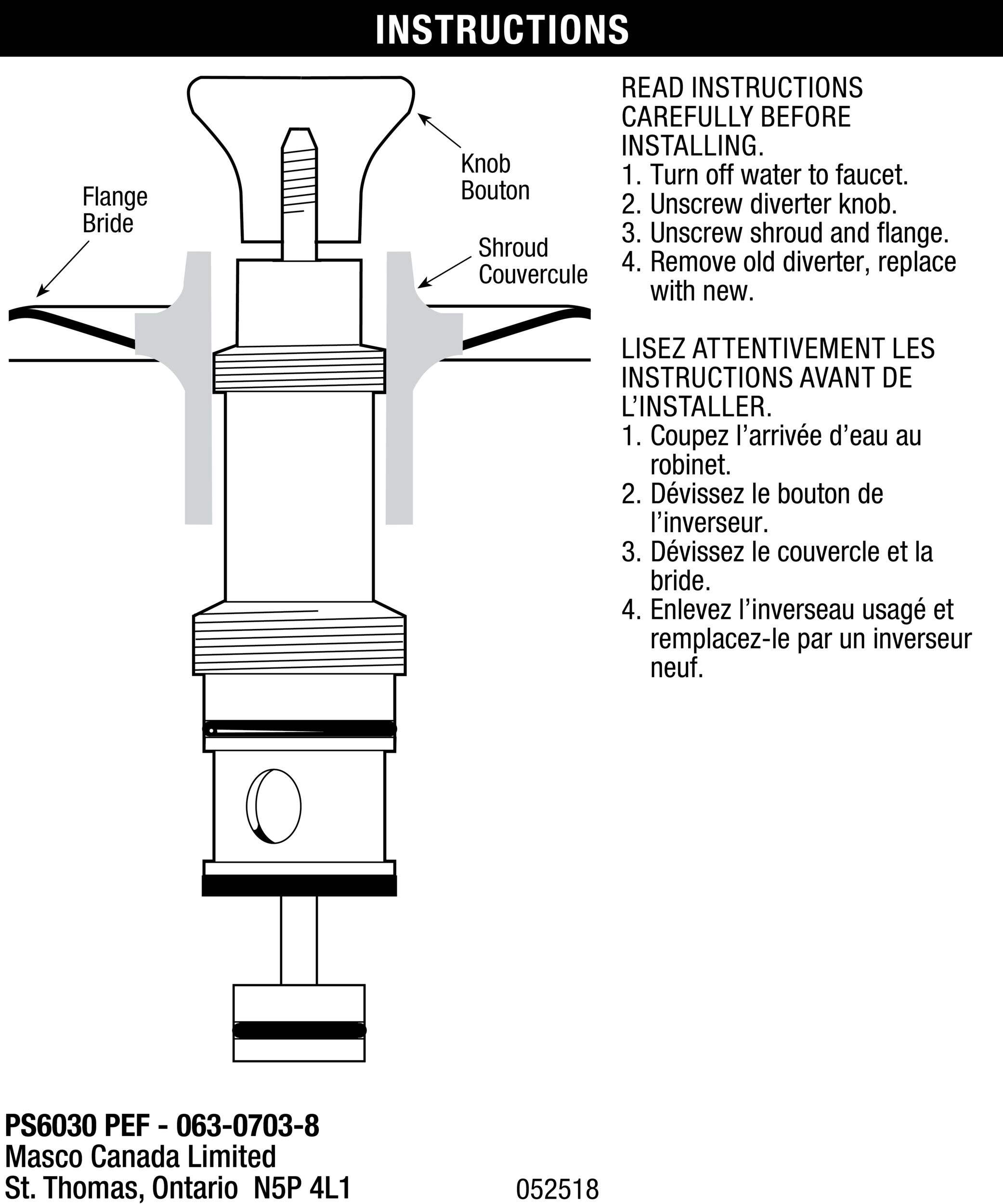 INSTRUCTIONS

Flange
Bride

Knob
Bouton

Shroud
Couvercule

READ INSTRUCTIONS CAREFULLY BEFORE INSTALLING.
1. Turn off water to faucet.
2. Unscrew diverter knob.
3. Unscrew shroud and flange.
4. Remove old diverter, replace with new.

LISEZ ATTENTIVEMENT LES INSTRUCTIONS AVANT DE L'INSTALLER.
1. Coupez l'arrivée d'eau au robinet.
2. Dévissez le bouton de l'inverseur.
3. Dévissez le couvercle et la bride.
4. Enlevez l'inverseau usagé et remplacez-le par un inverseur neuf.

PS6030 PEF - 063-0703-8
Masco Canada Limited
St. Thomas, Ontario N5P 4L1

052518