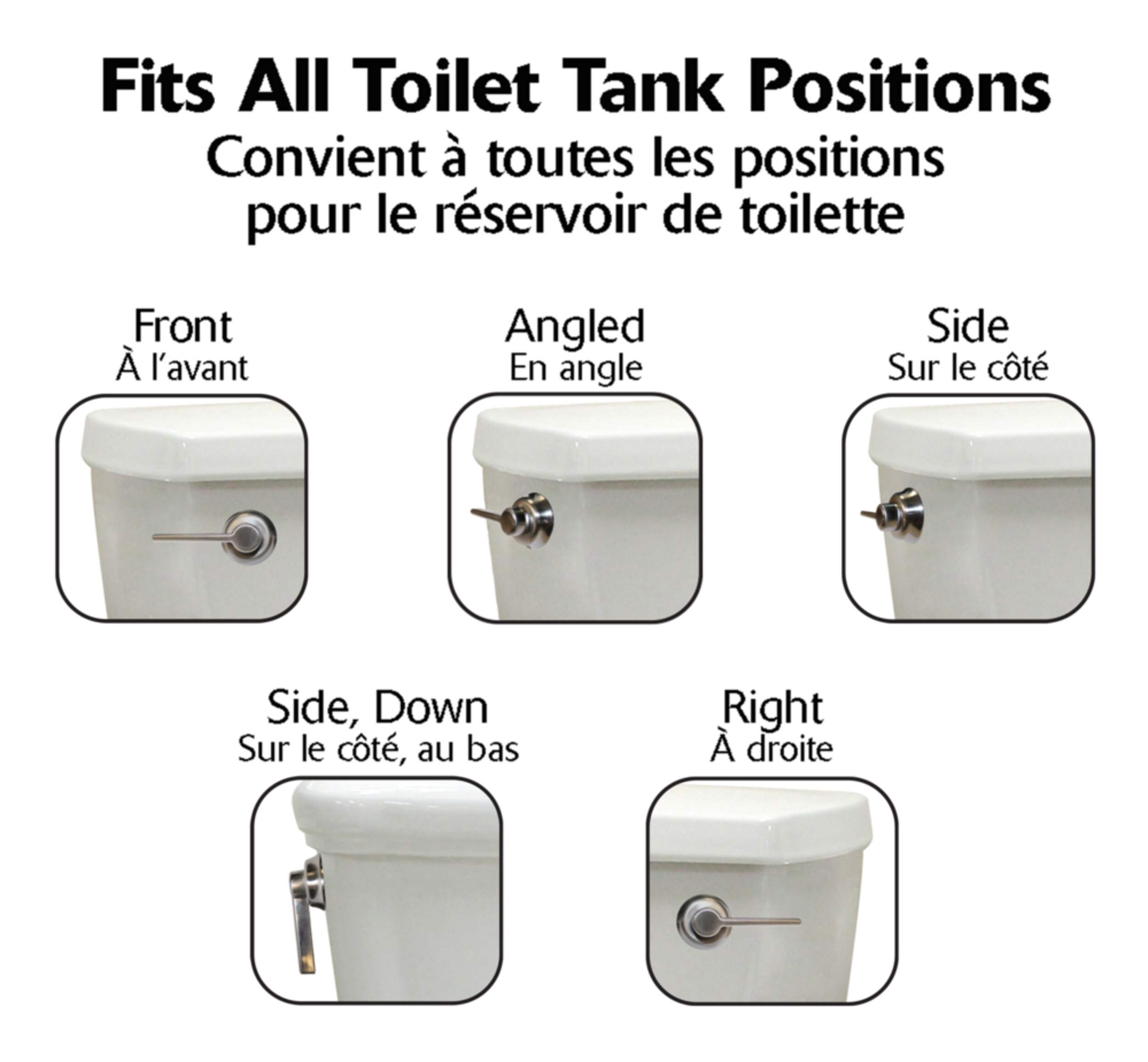 Fits All Toilet Tank Positions
Convient à toutes les positions pour le réservoir de toilette

Front
À l'avant

Angled
En angle

Side
Sur le côté

Side, Down
Sur le côté, au bas

Right
À droite