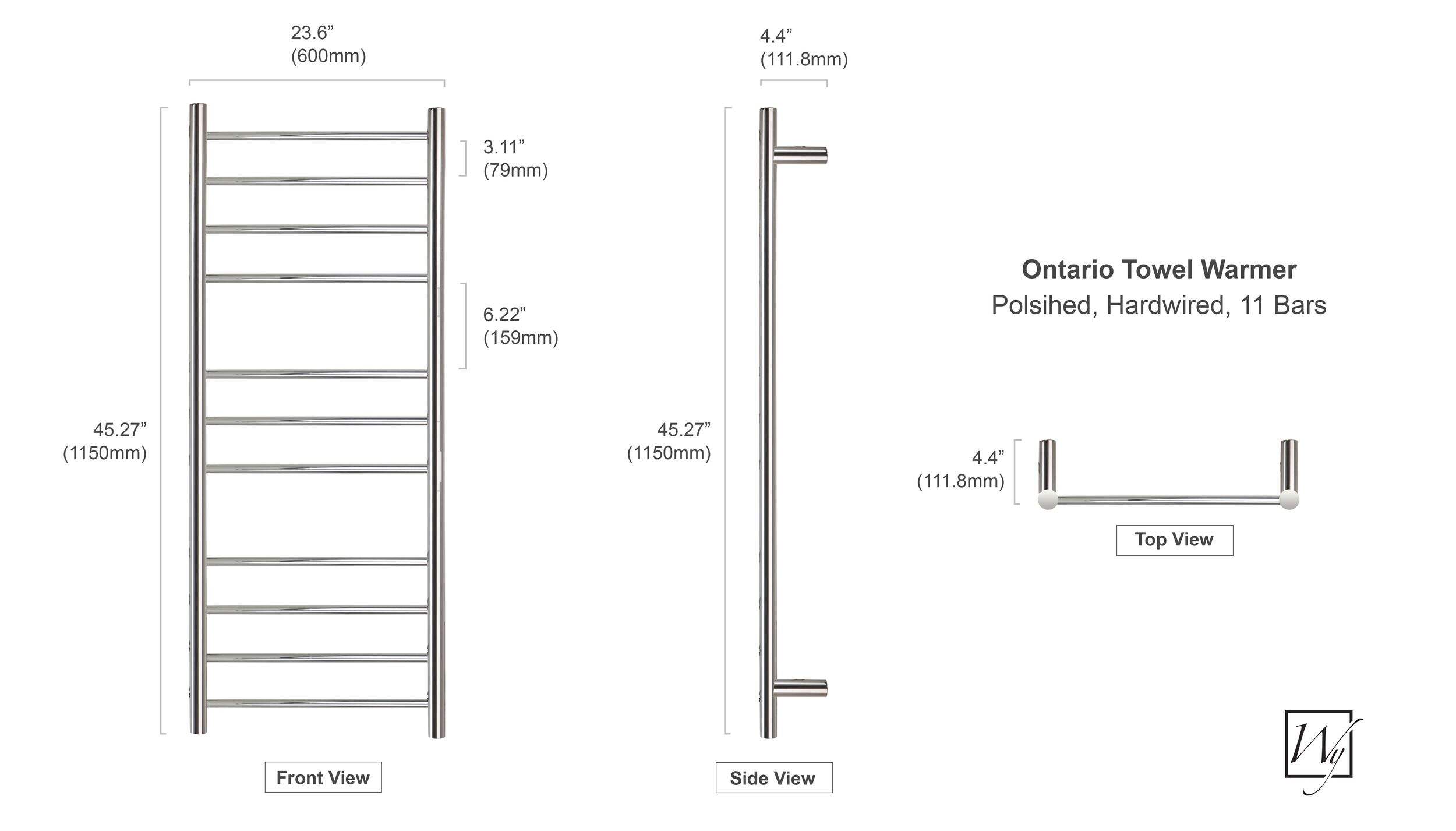 23.6”
(600mm)

3.11”
(79mm)

6.22”
(159mm)

45.27”
(1150mm)

Front View

4.4”
(111.8mm)

45.27”
(1150mm)

Side View

Ontario Towel Warmer
Polsihed, Hardwired, 11 Bars

4.4”
(111.8mm)

Top View

Wy