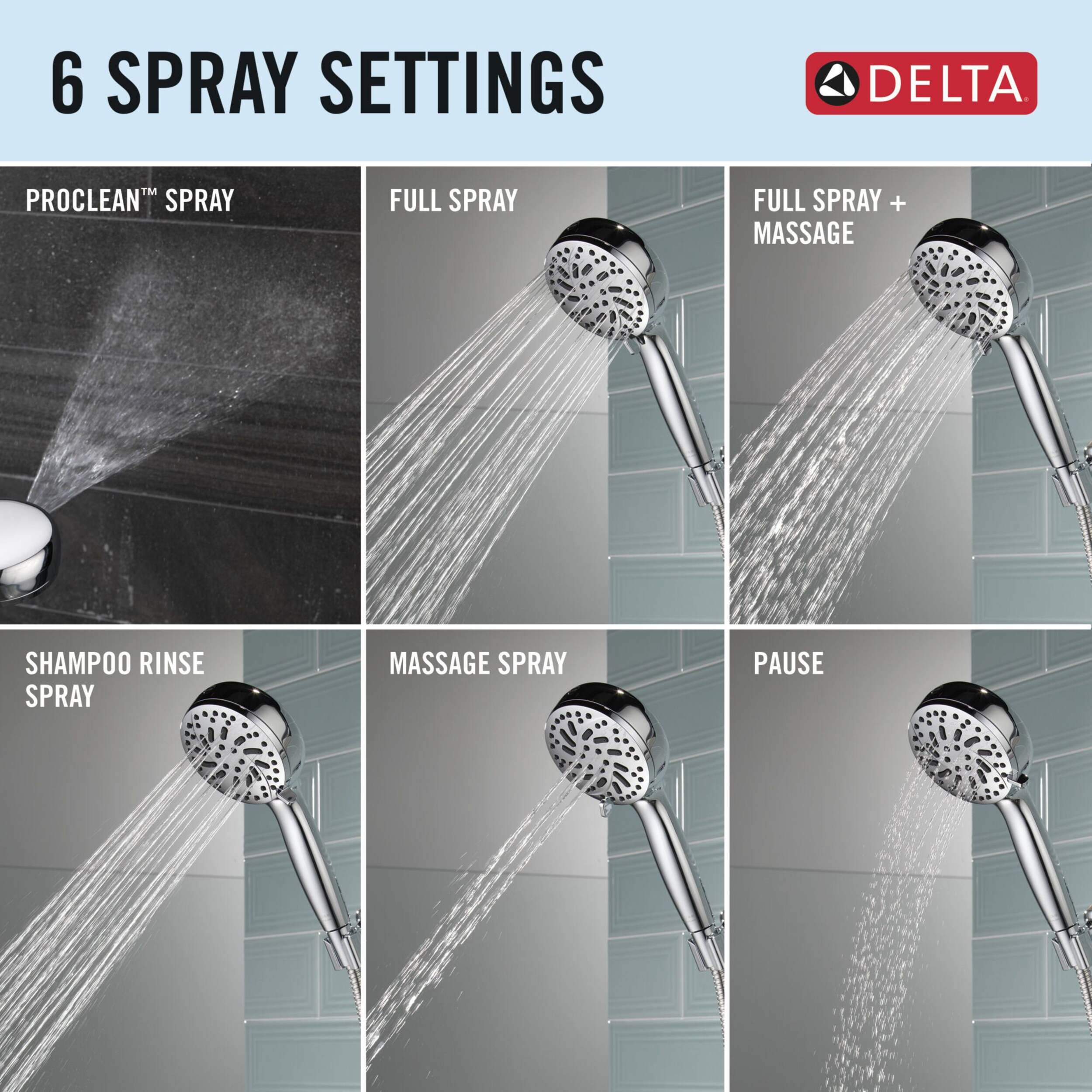 6 SPRAY SETTINGS

DELTA®

PROCLEAN™ SPRAY

FULL SPRAY

FULL SPRAY + MASSAGE

SHAMPOO RINSE SPRAY

MASSAGE SPRAY

PAUSE