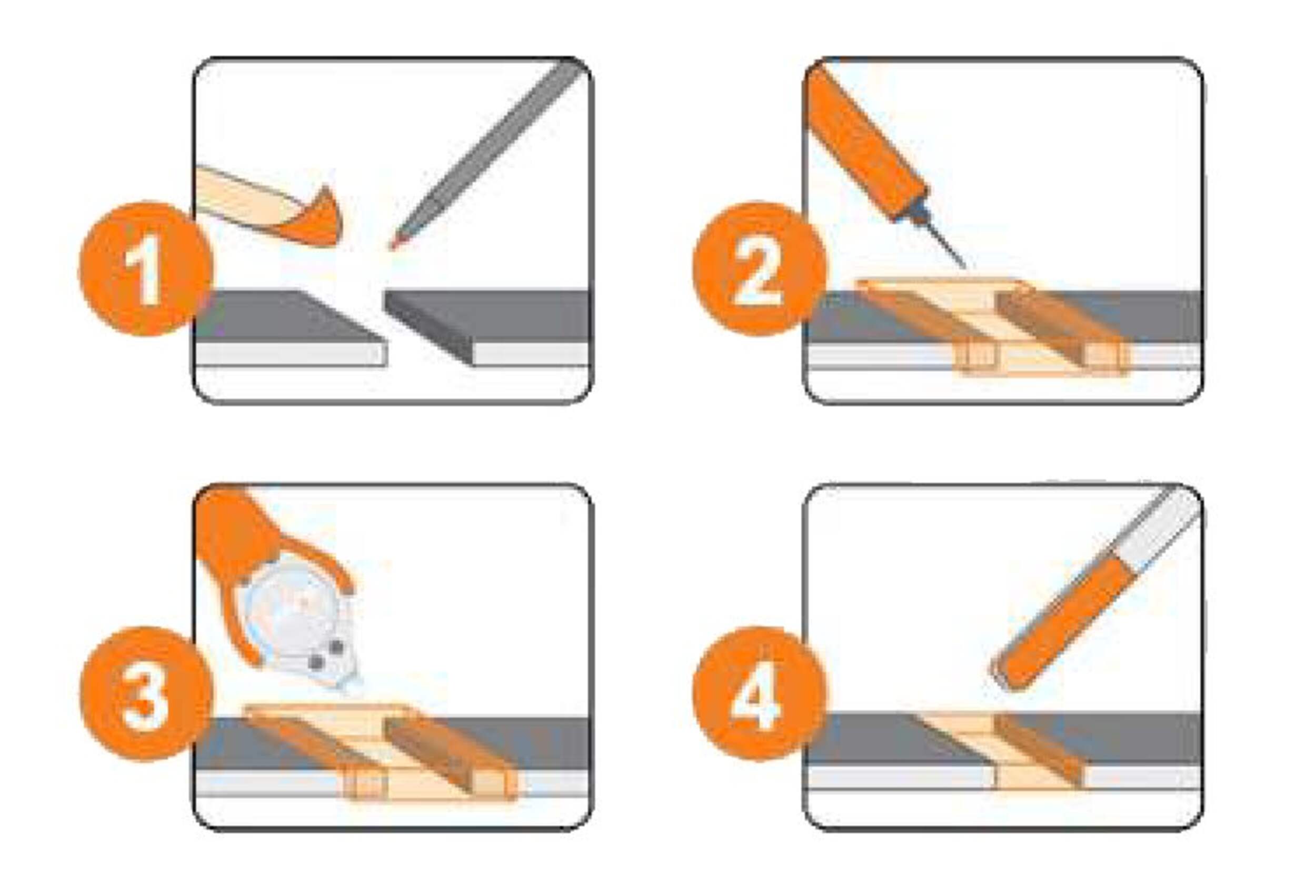 1

2

3

4