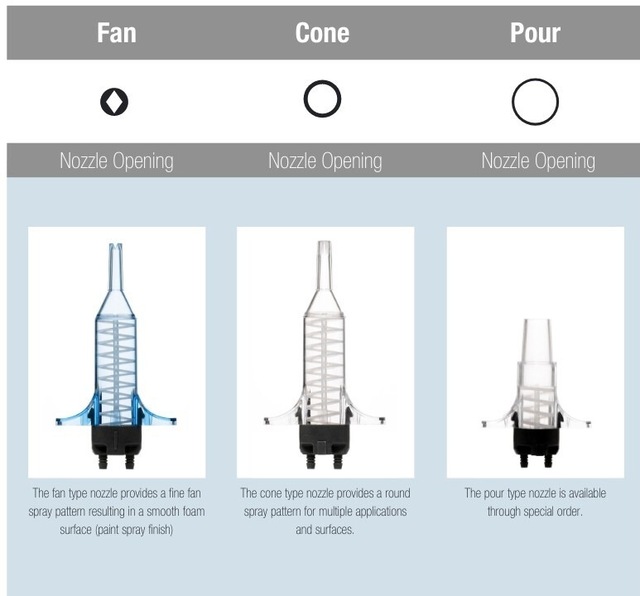 Fan

Nozzle Opening

The fan type nozzle provides a fine fan spray pattern resulting in a smooth foam surface (paint spray finish)

Cone

Nozzle Opening

The cone type nozzle provides a round spray pattern for multiple applications and surfaces.

Pour

Nozzle Opening

The pour type nozzle is available through special order.