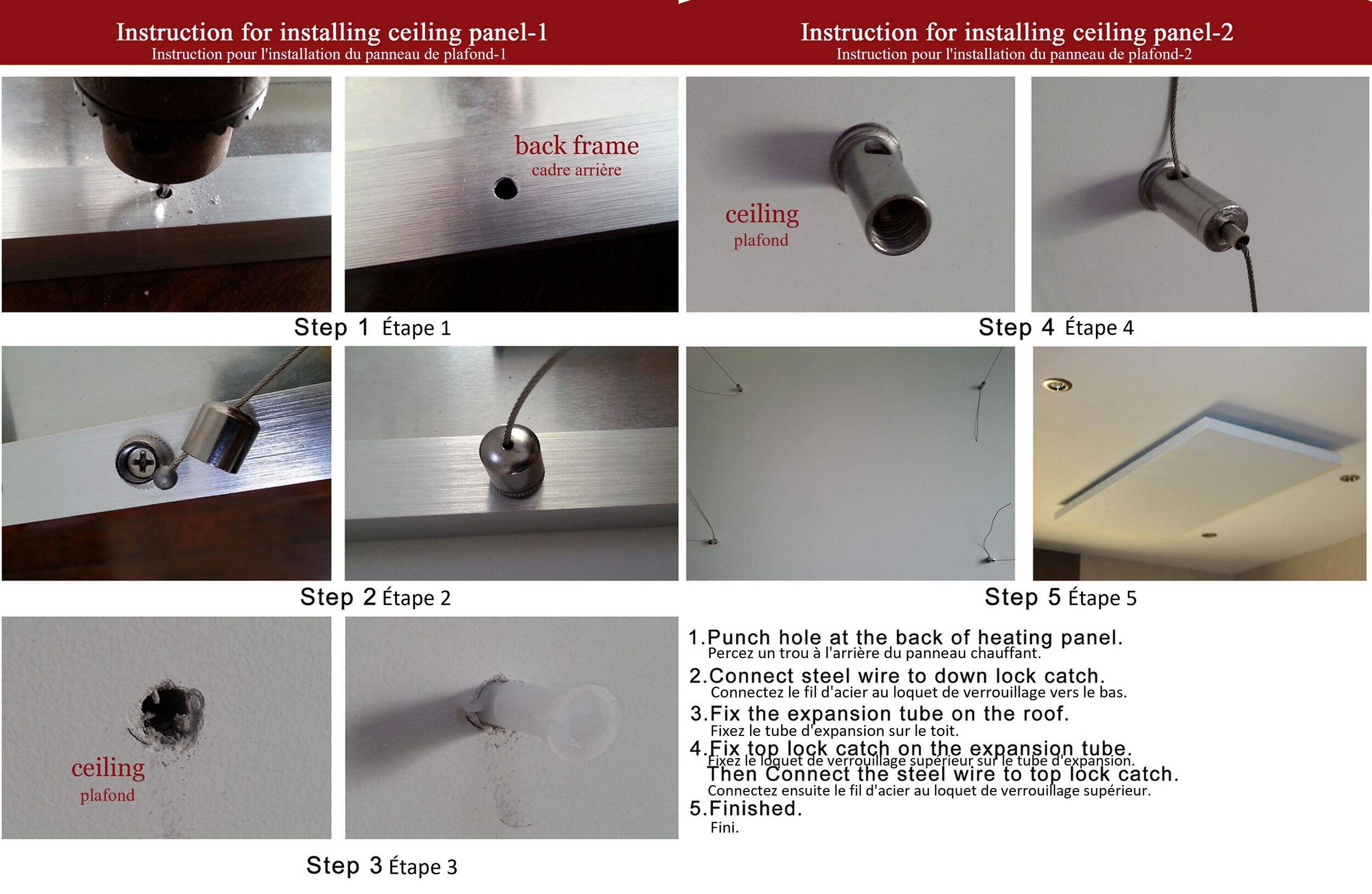 Instruction for installing ceiling panel-1
Instruction pour l'installation du panneau de plafond-1

back frame
cadre arrière

Step 1 Étape 1

Step 2 Étape 2

ceiling
plafond

Step 3 Étape 3

Instruction for installing ceiling panel-2
Instruction pour l'installation du panneau de plafond-2

ceiling
plafond

Step 4 Étape 4

Step 5 Étape 5

1.Punch hole at the back of heating panel.
Percez un trou à l'arrière du panneau chauffant.

2.Connect steel wire to down lock catch.
Connectez le fil d'acier au loquet de verrouillage vers le bas.

3.Fix the expansion tube on the roof.
Fixez le tube d'expansion sur le toit.

4.Fix top lock catch on the expansion tube.
Fixez le loquet de verrouillage supérieur sur le tube d'expansion.
Then Connect the steel wire to top lock catch.
Connectez ensuite le fil d'acier au loquet de verrouillage supérieur.

5.Finished.
Fini.