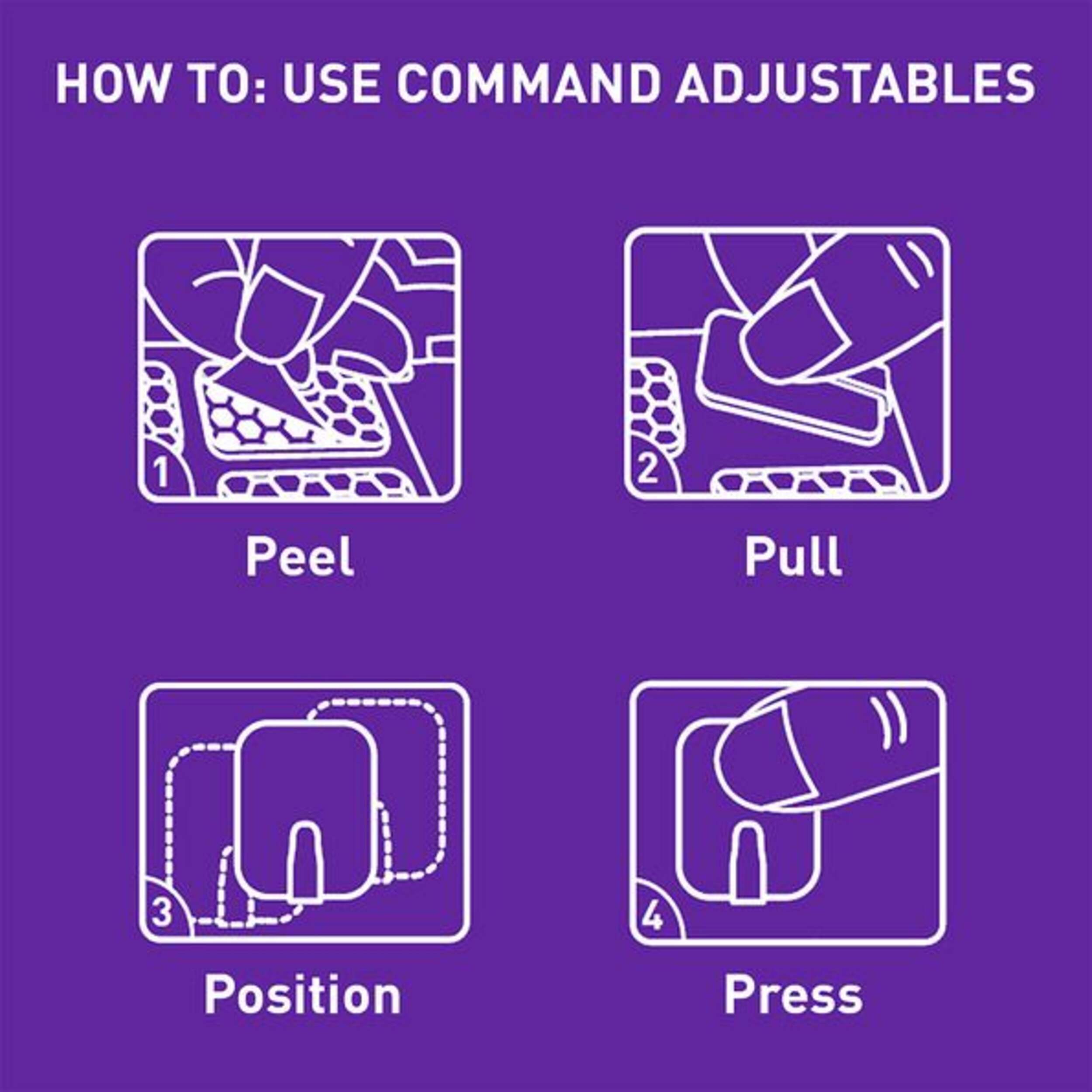 HOW TO: USE COMMAND ADJUSTABLES

1

Peel

2

Pull

3

Position

4

Press