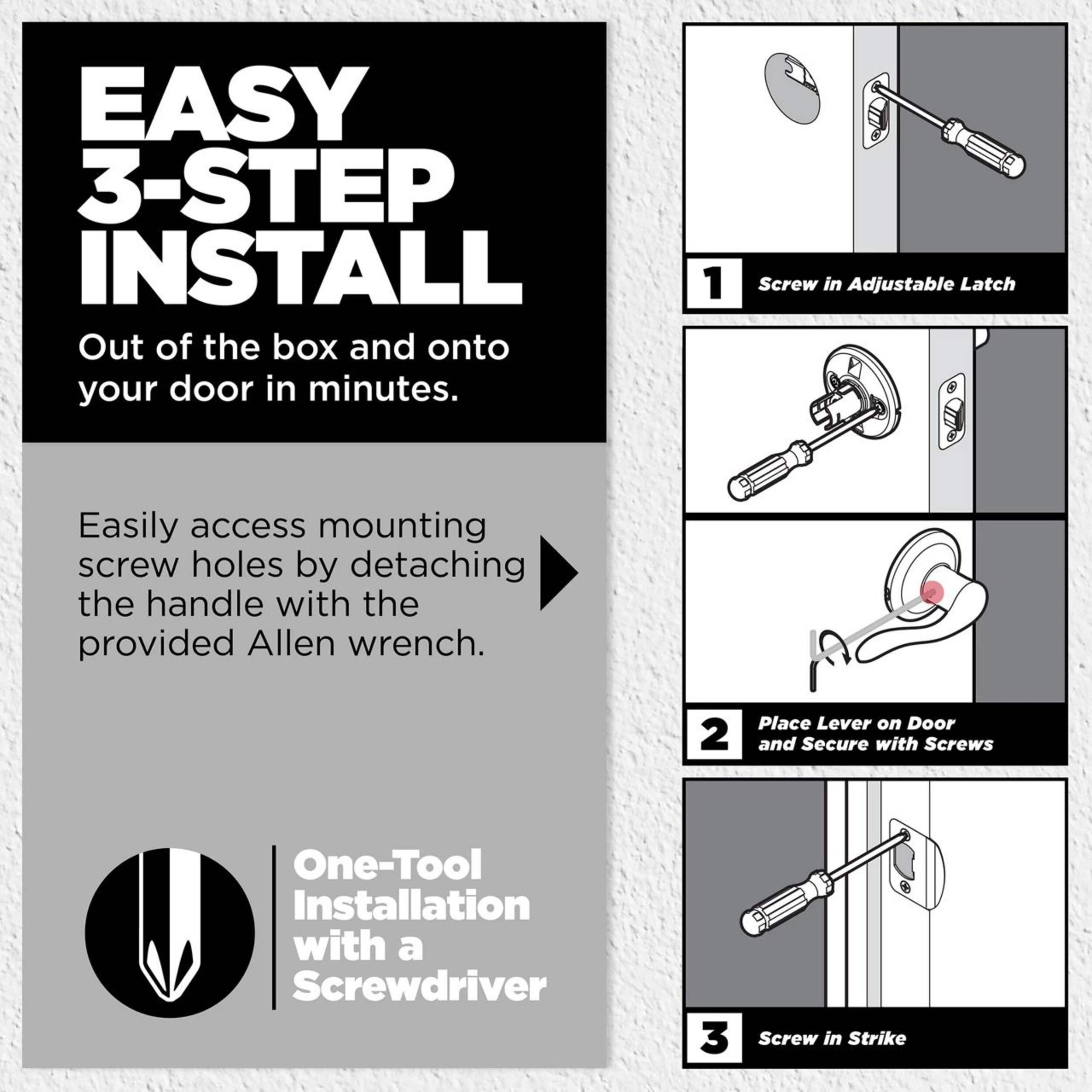 EASY 3-STEP INSTALL

Out of the box and onto your door in minutes.

Easily access mounting screw holes by detaching the handle with the provided Allen wrench.

One-Tool Installation with a Screwdriver

1 Screw in Adjustable Latch

2 Place Lever on Door and Secure with Screws

3 Screw in Strike