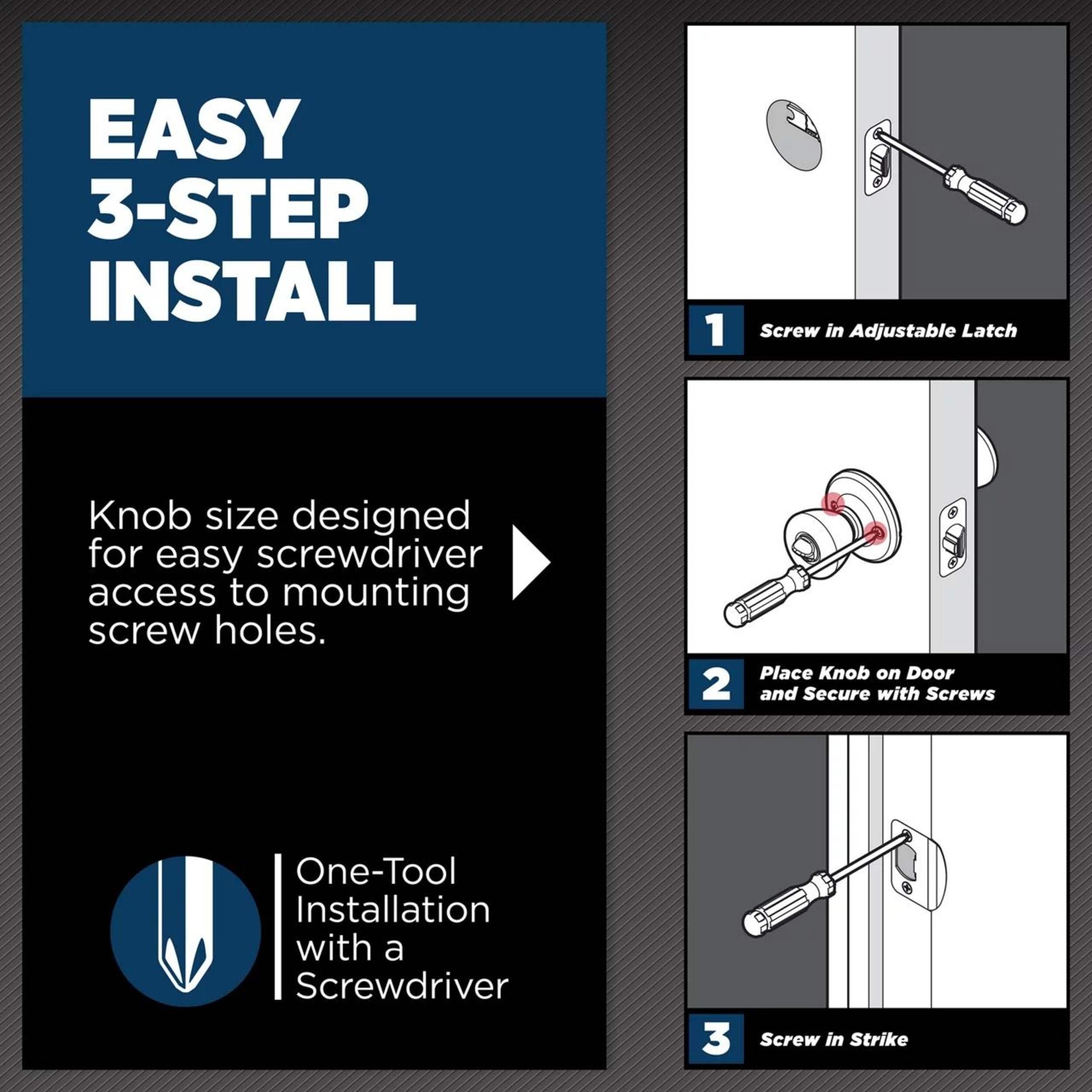 EASY 3-STEP INSTALL

Knob size designed for easy screwdriver access to mounting screw holes.

One-Tool Installation with a Screwdriver

1 Screw in Adjustable Latch

2 Place Knob on Door and Secure with Screws

3 Screw in Strike