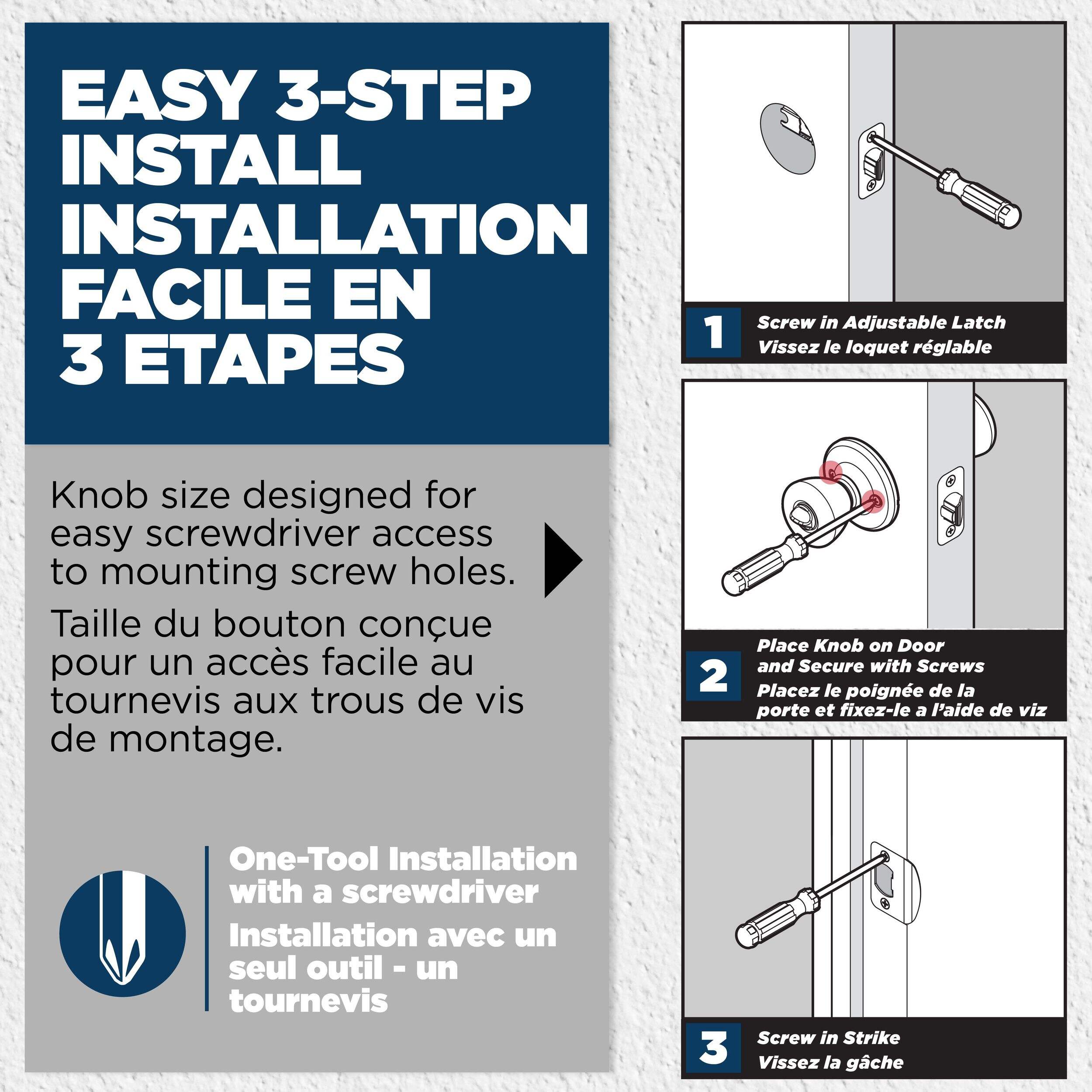 EASY 3-STEP INSTALL
INSTALLATION FACILE EN 3 ETAPES

Knob size designed for easy screwdriver access to mounting screw holes.

Taille du bouton conçue pour un accès facile au tournevis aux trous de vis de montage.

One-Tool Installation with a screwdriver

Installation avec un seul outil - un tournevis

1 Screw in Adjustable Latch
Vissez le loquet réglable

2 Place Knob on Door and Secure with Screws
Placez le poignée de la porte et fixez-le a l'aide de viz

3 Screw in Strike
Vissez la gâche