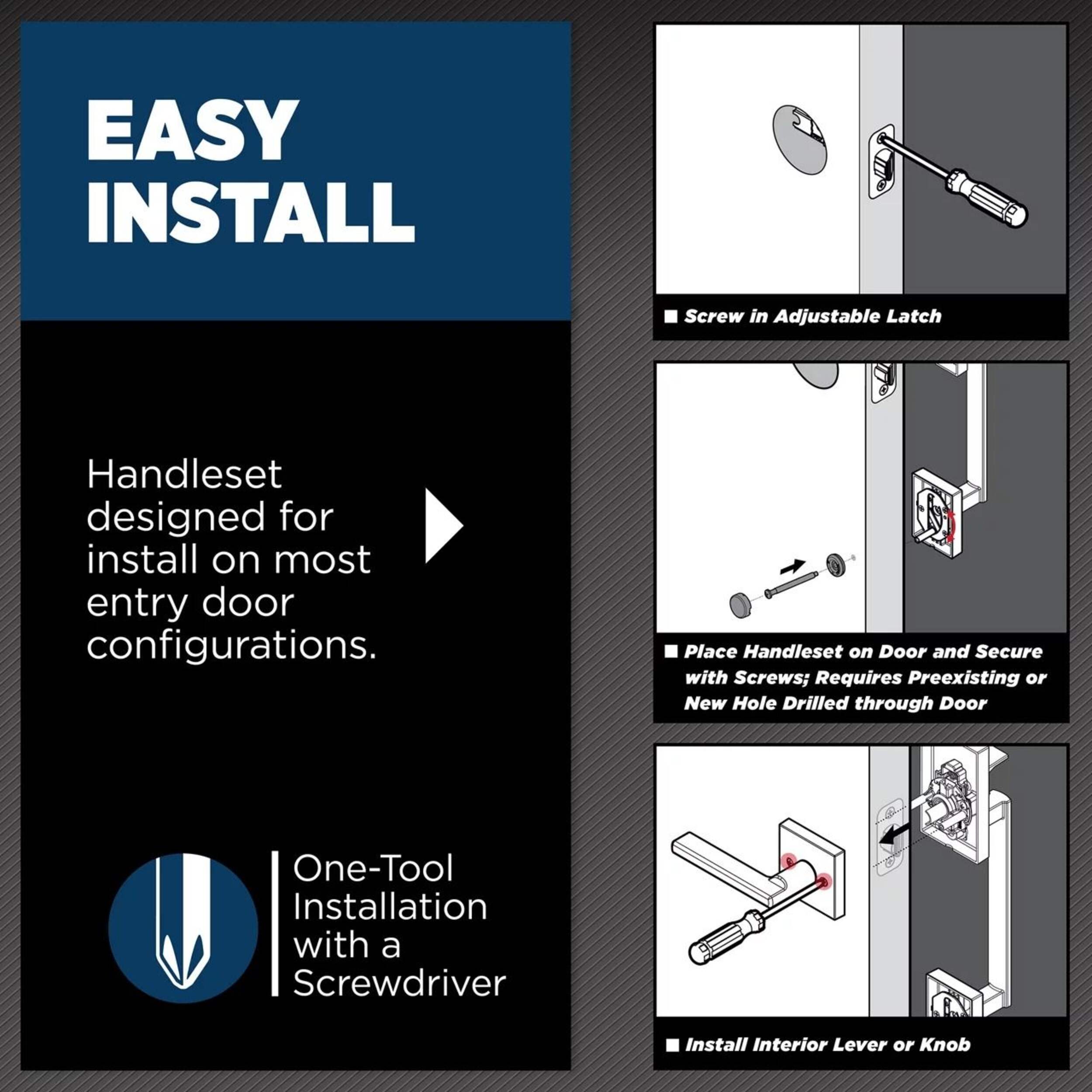 EASY INSTALL

Handleset designed for install on most entry door configurations.

One-Tool Installation with a Screwdriver

■ Screw in Adjustable Latch

■ Place Handleset on Door and Secure with Screws; Requires Preexisting or New Hole Drilled through Door

■ Install Interior Lever or Knob