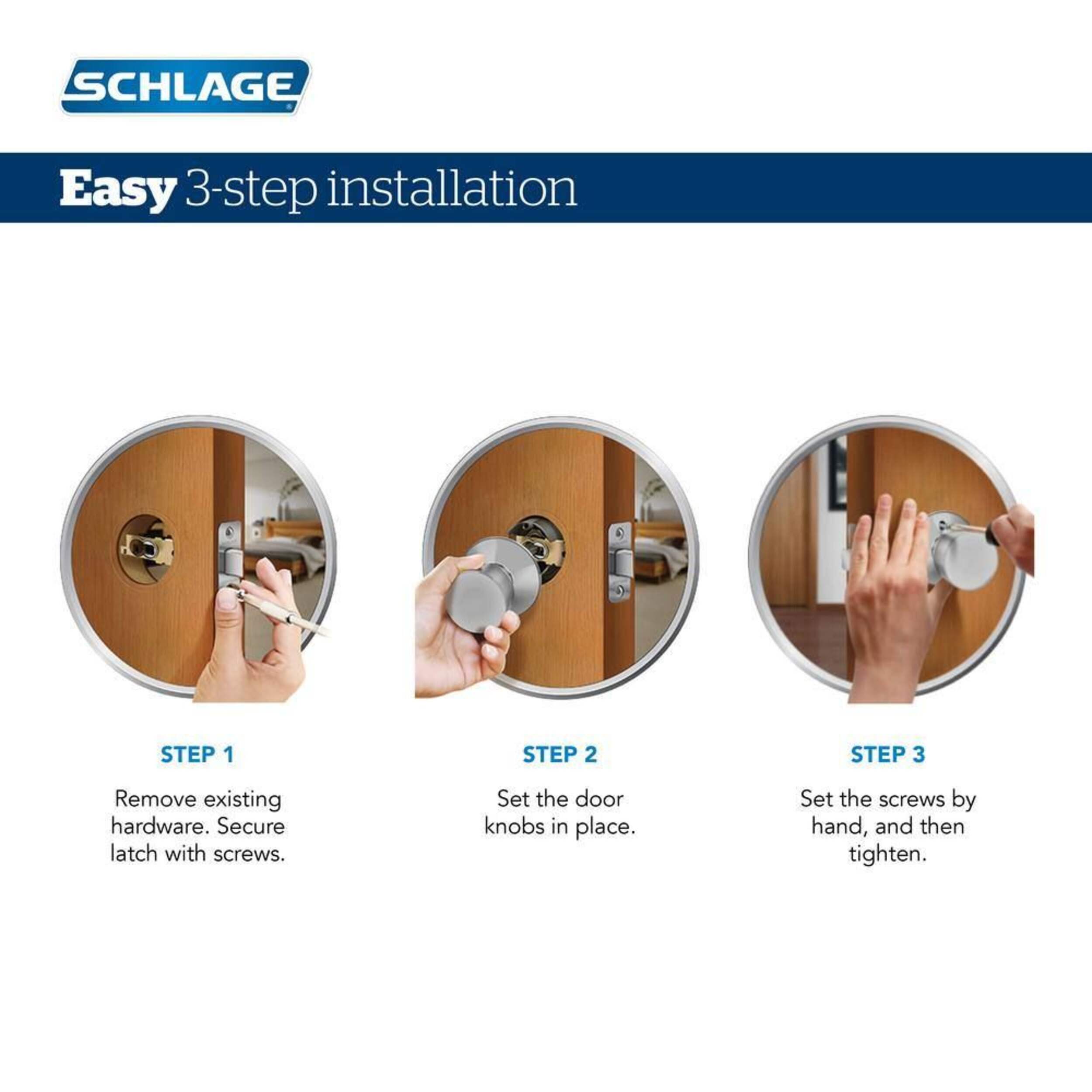 SCHLAGE®

Easy 3-step installation

STEP 1

Remove existing hardware. Secure latch with screws.

STEP 2

Set the door knobs in place.

STEP 3

Set the screws by hand, and then tighten.