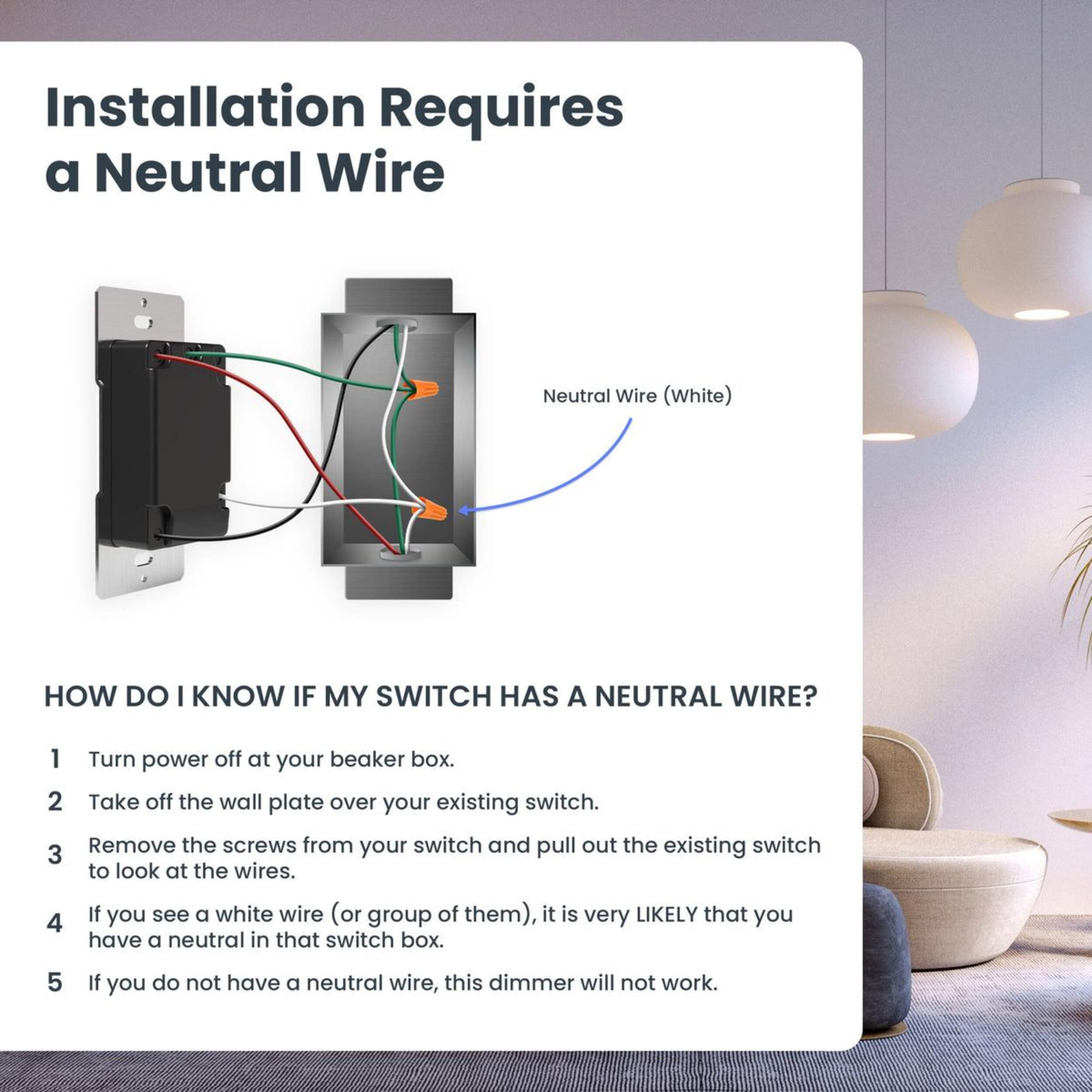 Installation Requires a Neutral Wire

Neutral Wire (White)

HOW DO I KNOW IF MY SWITCH HAS A NEUTRAL WIRE?

1 Turn power off at your beaker box.

2 Take off the wall plate over your existing switch.

3 Remove the screws from your switch and pull out the existing switch to look at the wires.

4 If you see a white wire (or group of them), it is very LIKELY that you have a neutral in that switch box.

5 If you do not have a neutral wire, this dimmer will not work.