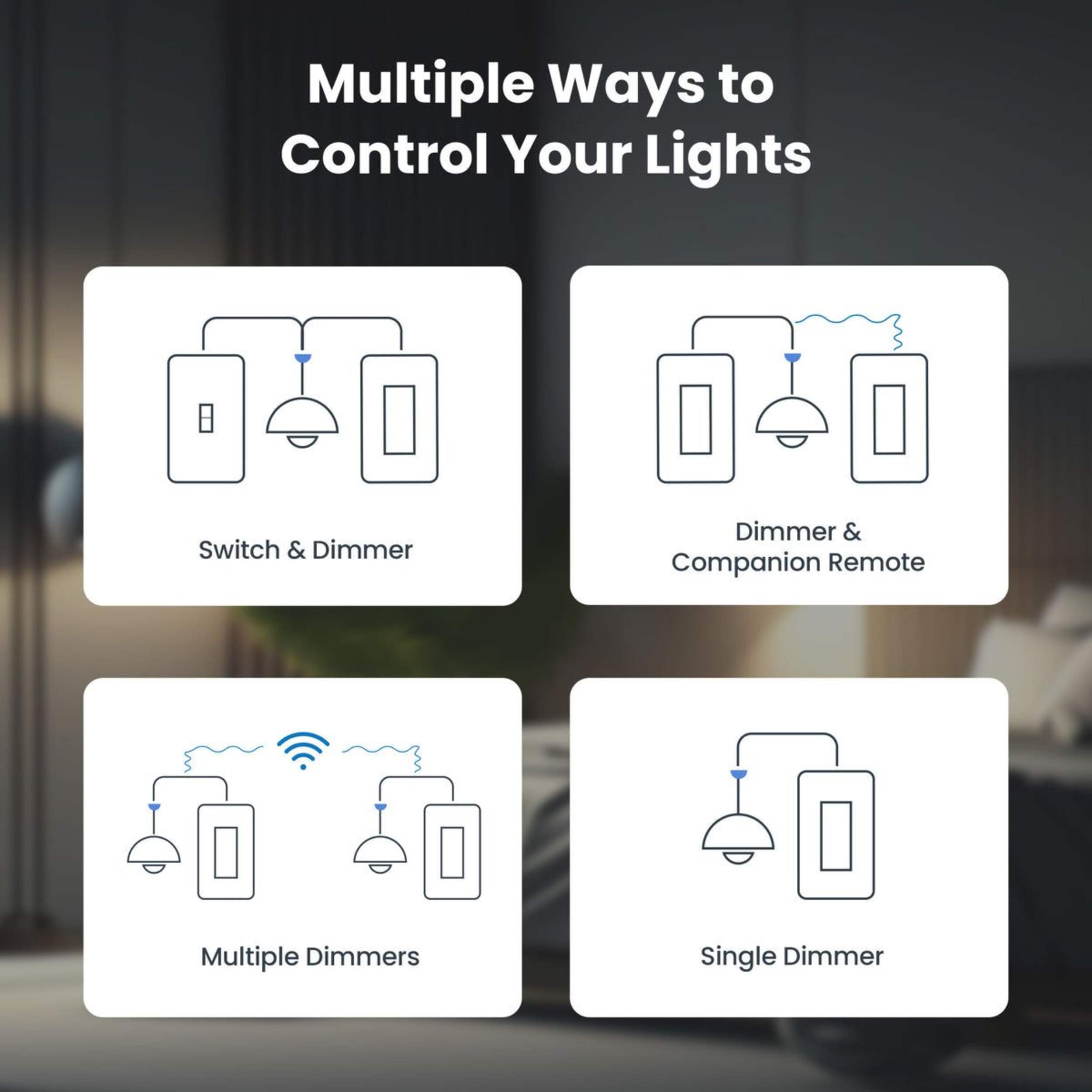 Multiple Ways to Control Your Lights

Switch & Dimmer

Dimmer & Companion Remote

Multiple Dimmers

Single Dimmer