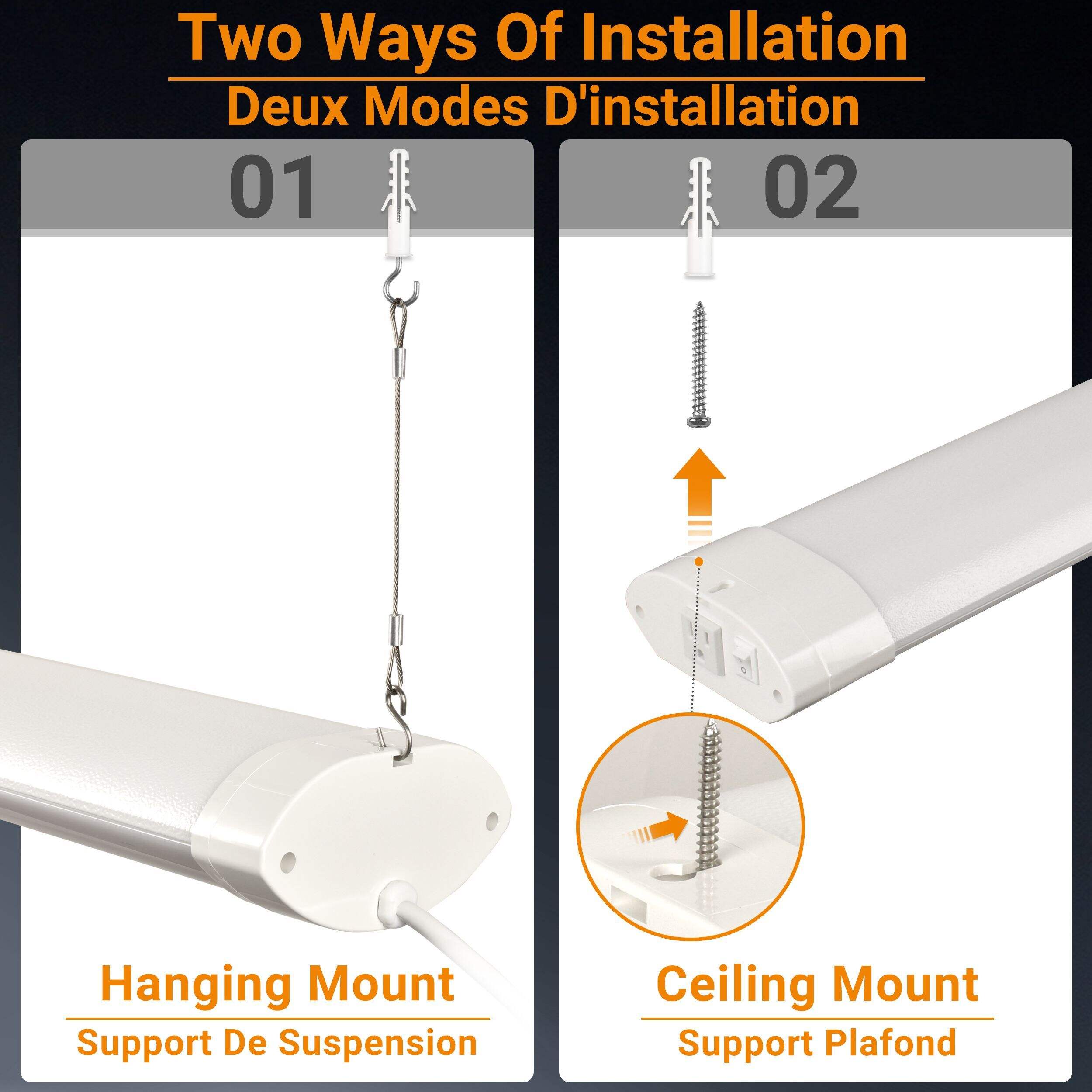 Two Ways Of Installation
Deux Modes D'installation

01

Hanging Mount
Support De Suspension

02

Ceiling Mount
Support Plafond