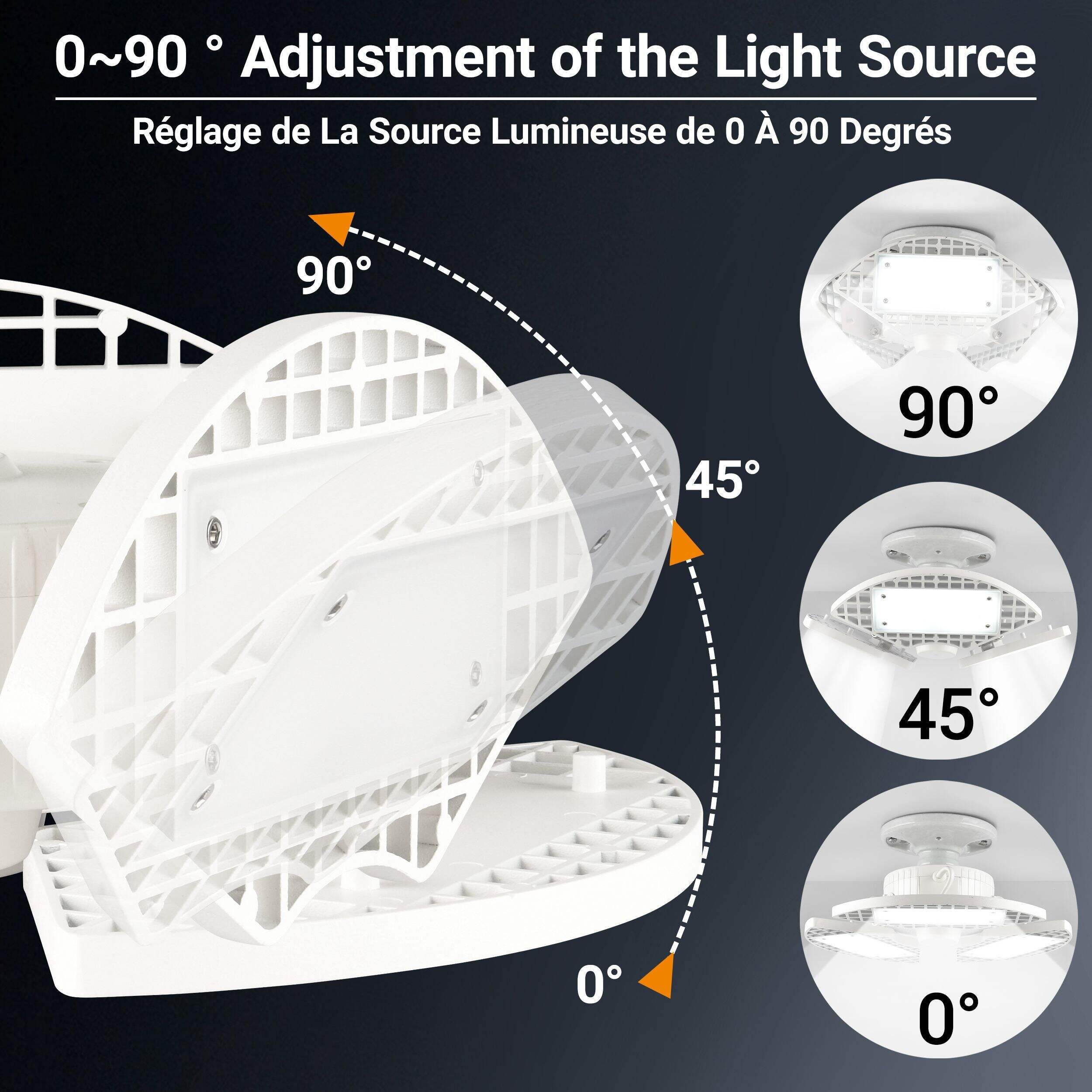 0~90 ° Adjustment of the Light Source

Réglage de La Source Lumineuse de 0 À 90 Degrés

90°

45°

0°

90°

45°

0°