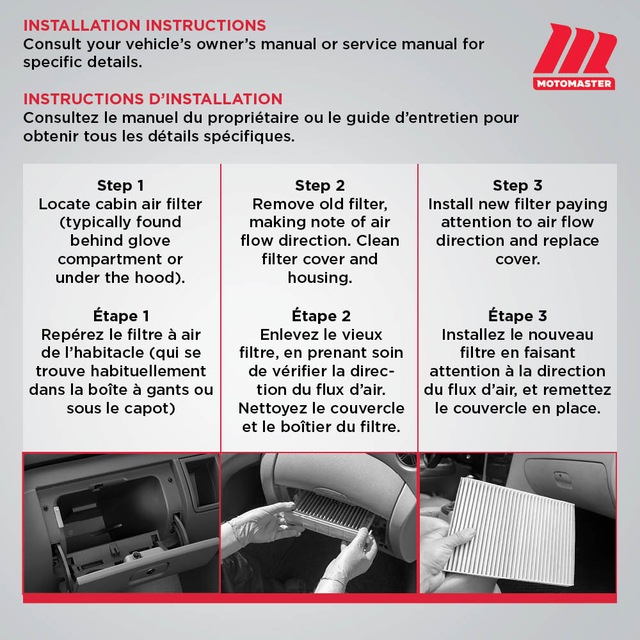 INSTALLATION INSTRUCTIONS
Consult your vehicle's owner's manual or service manual for specific details.

MOTOMASTER

INSTRUCTIONS D'INSTALLATION
Consultez le manuel du propriétaire ou le guide d'entretien pour obtenir tous les détails spécifiques.

Step 1
Locate cabin air filter (typically found behind glove compartment or under the hood).

Étape 1
Repérez le filtre à air de l'habitacle (qui se trouve habituellement dans la boîte à gants ou sous le capot)

Step 2
Remove old filter, making note of air flow direction. Clean filter cover and housing.

Étape 2
Enlevez le vieux filtre, en prenant soin de vérifier la direction du flux d'air. Nettoyez le couvercle et le boîtier du filtre.

Step 3
Install new filter paying attention to air flow direction and replace cover.

Étape 3
Installez le nouveau filtre en faisant attention à la direction du flux d'air, et remettez le couvercle en place.