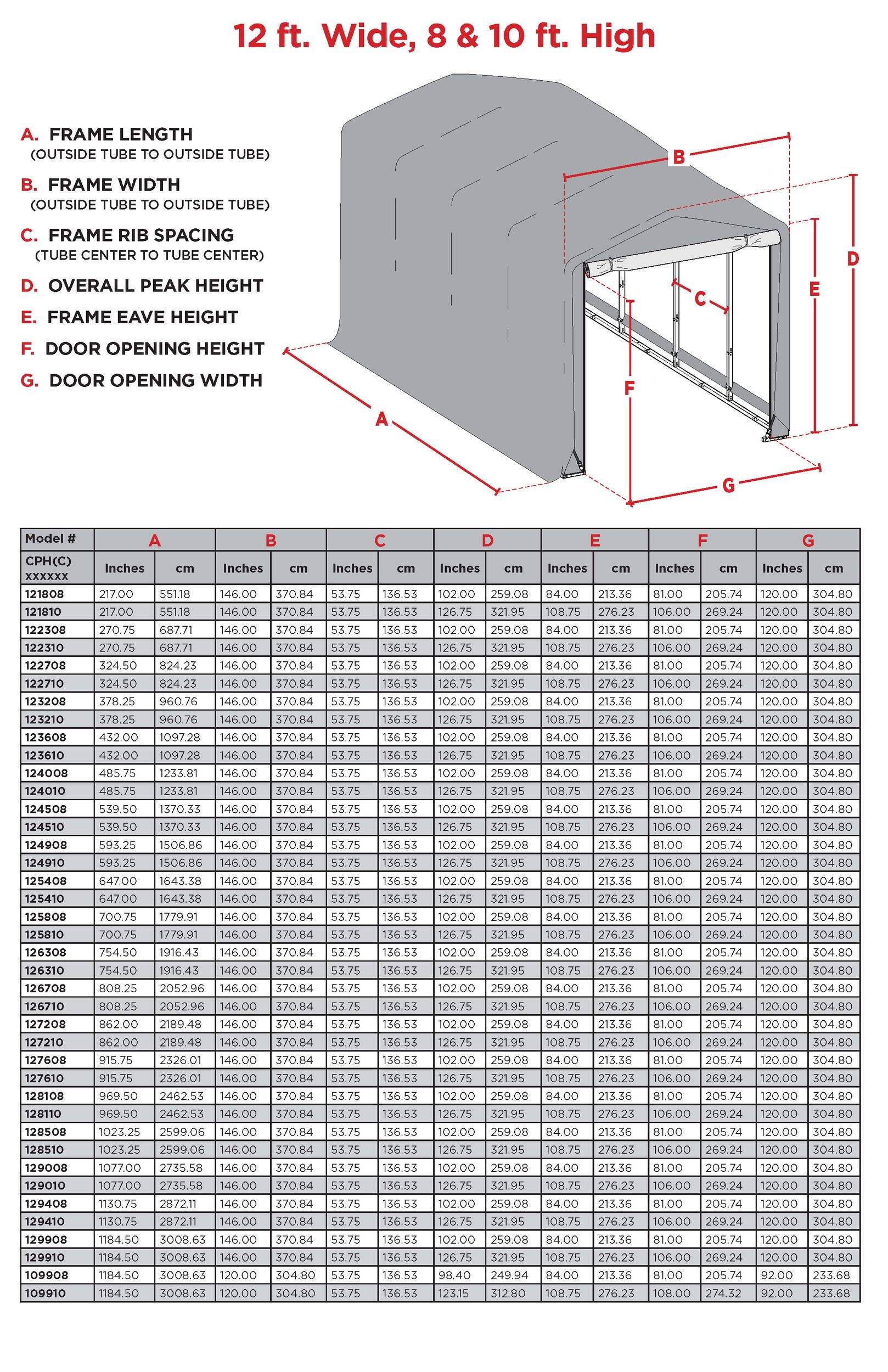 12 ft. Wide, 8 & 10 ft. High

A. FRAME LENGTH
(OUTSIDE TUBE TO OUTSIDE TUBE)

B. FRAME WIDTH
(OUTSIDE TUBE TO OUTSIDE TUBE)

C. FRAME RIB SPACING
(TUBE CENTER TO TUBE CENTER)

D. OVERALL PEAK HEIGHT

E. FRAME EAVE HEIGHT

F. DOOR OPENING HEIGHT

G. DOOR OPENING WIDTH

B
D
E
C
F
A
G

| Model # | A | | B | | C | | D | | E | | F | | G | |
|---|---|---|---|---|---|---|---|---|---|---|---|---|---|---|
| CPH(C) xxxxxx | Inches | cm | Inches | cm | Inches | cm | Inches | cm | Inches | cm | Inches | cm | Inches | cm |
| 121808 | 217.00 | 551.18 | 146.00 | 370.84 | 53.75 | 136.53 | 102.00 | 259.08 | 84.00 | 213.36 | 81.00 | 205.74 | 120.00 | 304.80 |
| 121810 | 217.00 | 551.18 | 146.00 | 370.84 | 53.75 | 136.53 | 126.75 | 321.95 | 108.75 | 276.23 | 106.00 | 269.24 | 120.00 | 304.80 |
| 122308 | 270.75 | 687.71 | 146.00 | 370.84 | 53.75 | 136.53 | 102.00 | 259.08 | 84.00 | 213.36 | 81.00 | 205.74 | 120.00 | 304.80 |
| 122310 | 270.75 | 687.71 | 146.00 | 370.84 | 53.75 | 136.53 | 126.75 | 321.95 | 108.75 | 276.23 | 106.00 | 269.24 | 120.00 | 304.80 |
| 122708 | 324.50 | 824.23 | 146.00 | 370.84 | 53.75 | 136.53 | 102.00 | 259.08 | 84.00 | 213.36 | 81.00 | 205.74 | 120.00 | 304.80 |
| 122710 | 324.50 | 824.23 | 146.00 | 370.84 | 53.75 | 136.53 | 126.75 | 321.95 | 108.75 | 276.23 | 106.00 | 269.24 | 120.00 | 304.80 |
| 123208 | 378.25 | 960.76 | 146.00 | 370.84 | 53.75 | 136.53 | 102.00 | 259.08 | 84.00 | 213.36 | 81.00 | 205.74 | 120.00 | 304.80 |
| 123210 | 378.25 | 960.76 | 146.00 | 370.84 | 53.75 | 136.53 | 126.75 | 321.95 | 108.75 | 276.23 | 106.00 | 269.24 | 120.00 | 304.80 |
| 123608 | 432.00 | 1097.28 | 146.00 | 370.84 | 53.75 | 136.53 | 102.00 | 259.08 | 84.00 | 213.36 | 81.00 | 205.74 | 120.00 | 304.80 |
| 123610 | 432.00 | 1097.28 | 146.00 | 370.84 | 53.75 | 136.53 | 126.75 | 321.95 | 108.75 | 276.23 | 106.00 | 269.24 | 120.00 | 304.80 |
| 124008 | 485.75 | 1233.81 | 146.00 | 370.84 | 53.75 | 136.53 | 102.00 | 259.08 | 84.00 | 213.36 | 81.00 | 205.74 | 120.00 | 304.80 |
| 124010 | 485.75 | 1233.81 | 146.00 | 370.84 | 53.75 | 136.53 | 126.75 | 321.95 | 108.75 | 276.23 | 106.00 | 269.24 | 120.00 | 304.80 |
| 124508 | 539.50 | 1370.33 | 146.00 | 370.84 | 53.75 | 136.53 | 102.00 | 259.08 | 84.00 | 213.36 | 81.00 | 205.74 | 120.00 | 304.80 |
| 124510 | 539.50 | 1370.33 | 146.00 | 370.84 | 53.75 | 136.53 | 126.75 | 321.95 | 108.75 | 276.23 | 106.00 | 269.24 | 120.00 | 304.80 |
| 124908 | 593.25 | 1506.86 | 146.00 | 370.84 | 53.75 | 136.53 | 102.00 | 259.08 | 84.00 | 213.36 | 81.00 | 205.74 | 120.00 | 304.80 |
| 124910 | 593.25 | 1506.86 | 146.00 | 370.84 | 53.75 | 136.53 | 126.75 | 321.95 | 108.75 | 276.23 | 106.00 | 269.24 | 120.00 | 304.80 |
| 125408 | 647.00 | 1643.38 | 146.00 | 370.84 | 53.75 | 136.53 | 102.00 | 259.08 | 84.00 | 213.36 | 81.00 | 205.74 | 120.00 | 304.80 |
| 125410 | 647.00 | 1643.38 | 146.00 | 370.84 | 53.75 | 136.53 | 126.75 | 321.95 | 108.75 | 276.23 | 106.00 | 269.24 | 120.00 | 304.80 |
| 125808 | 700.75 | 1779.91 | 146.00 | 370.84 | 53.75 | 136.53 | 102.00 | 259.08 | 84.00 | 213.36 | 81.00 | 205.74 | 120.00 | 304.80 |
| 125810 | 700.75 | 1779.91 | 146.00 | 370.84 | 53.75 | 136.53 | 126.75 | 321.95 | 108.75 | 276.23 | 106.00 | 269.24 | 120.00 | 304.80 |
| 126308 | 754.50 | 1916.43 | 146.00 | 370.84 | 53.75 | 136.53 | 102.00 | 259.08 | 84.00 | 213.36 | 81.00 | 205.74 | 120.00 | 304.80 |
| 126310 | 754.50 | 1916.43 | 146.00 | 370.84 | 53.75 | 136.53 | 126.75 | 321.95 | 108.75 | 276.23 | 106.00 | 269.24 | 120.00 | 304.80 |
| 126708 | 808.25 | 2052.96 | 146.00 | 370.84 | 53.75 | 136.53 | 102.00 | 259.08 | 84.00 | 213.36 | 81.00 | 205.74 | 120.00 | 304.80 |
| 126710 | 808.25 | 2052.96 | 146.00 | 370.84 | 53.75 | 136.53 | 126.75 | 321.95 | 108.75 | 276.23 | 106.00 | 269.24 | 120.00 | 304.80 |
| 127208 | 862.00 | 2189.48 | 146.00 | 370.84 | 53.75 | 136.53 | 102.00 | 259.08 | 84.00 | 213.36 | 81.00 | 205.74 | 120.00 | 304.80 |
| 127210 | 862.00 | 2189.48 | 146.00 | 370.84 | 53.75 | 136.53 | 126.75 | 321.95 | 108.75 | 276.23 | 106.00 | 269.24 | 120.00 | 304.80 |
| 127608 | 915.75 | 2326.01 | 146.00 | 370.84 | 53.75 | 136.53 | 102.00 | 259.08 | 84.00 | 213.36 | 81.00 | 205.74 | 120.00 | 304.80 |
| 127610 | 915.75 | 2326.01 | 146.00 | 370.84 | 53.75 | 136.53 | 126.75 | 321.95 | 108.75 | 276.23 | 106.00 | 269.24 | 120.00 | 304.80 |
| 128108 | 969.50 | 2462.53 | 146.00 | 370.84 | 53.75 | 136.53 | 102.00 | 259.08 | 84.00 | 213.36 | 81.00 | 205.74 | 120.00 | 304.80 |
| 128110 | 969.50 | 2462.53 | 146.00 | 370.84 | 53.75 | 136.53 | 126.75 | 321.95 | 108.75 | 276.23 | 106.00 | 269.24 | 120.00 | 304.80 |
| 128508 | 1023.25 | 2599.06 | 146.00 | 370.84 | 53.75 | 136.53 | 102.00 | 259.08 | 84.00 | 213.36 | 81.00 | 205.74 | 120.00 | 304.80 |
| 128510 | 1023.25 | 2599.06 | 146.00 | 370.84 | 53.75 | 136.53 | 126.75 | 321.95 | 108.75 | 276.23 | 106.00 | 269.24 | 120.00 | 304.80 |
| 129008 | 1077.00 | 2735.58 | 146.00 | 370.84 | 53.75 | 136.53 | 102.00 | 259.08 | 84.00 | 213.36 | 81.00 | 205.74 | 120.00 | 304.80 |
| 129010 | 1077.00 | 2735.58 | 146.00 | 370.84 | 53.75 | 136.53 | 126.75 | 321.95 | 108.75 | 276.23 | 106.00 | 269.24 | 120.00 | 304.80 |
| 129408 | 1130.75 | 2872.11 | 146.00 | 370.84 | 53.75 | 136.53 | 102.00 | 259.08 | 84.00 | 213.36 | 81.00 | 205.74 | 120.00 | 304.80 |
| 129410 | 1130.75 | 2872.11 | 146.00 | 370.84 | 53.75 | 136.53 | 126.75 | 321.95 | 108.75 | 276.23 | 106.00 | 269.24 | 120.00 | 304.80 |
| 129908 | 1184.50 | 3008.63 | 146.00 | 370.84 | 53.75 | 136.53 | 102.00 | 259.08 | 84.00 | 213.36 | 81.00 | 205.74 | 120.00 | 304.80 |
| 129910 | 1184.50 | 3008.63 | 146.00 | 370.84 | 53.75 | 136.53 | 126.75 | 321.95 | 108.75 | 276.23 | 106.00 | 269.24 | 120.00 | 304.80 |
| 109908 | 1184.50 | 3008.63 | 120.00 | 304.80 | 53.75 | 136.53 | 98.40 | 249.94 | 84.00 | 213.36 | 81.00 | 205.74 | 92.00 | 233.68 |
| 109910 | 1184.50 | 3008.63 | 120.00 | 304.80 | 53.75 | 136.53 | 123.15 | 312.80 | 108.75 | 276.23 | 108.00 | 274.32 | 92.00 | 233.68 |