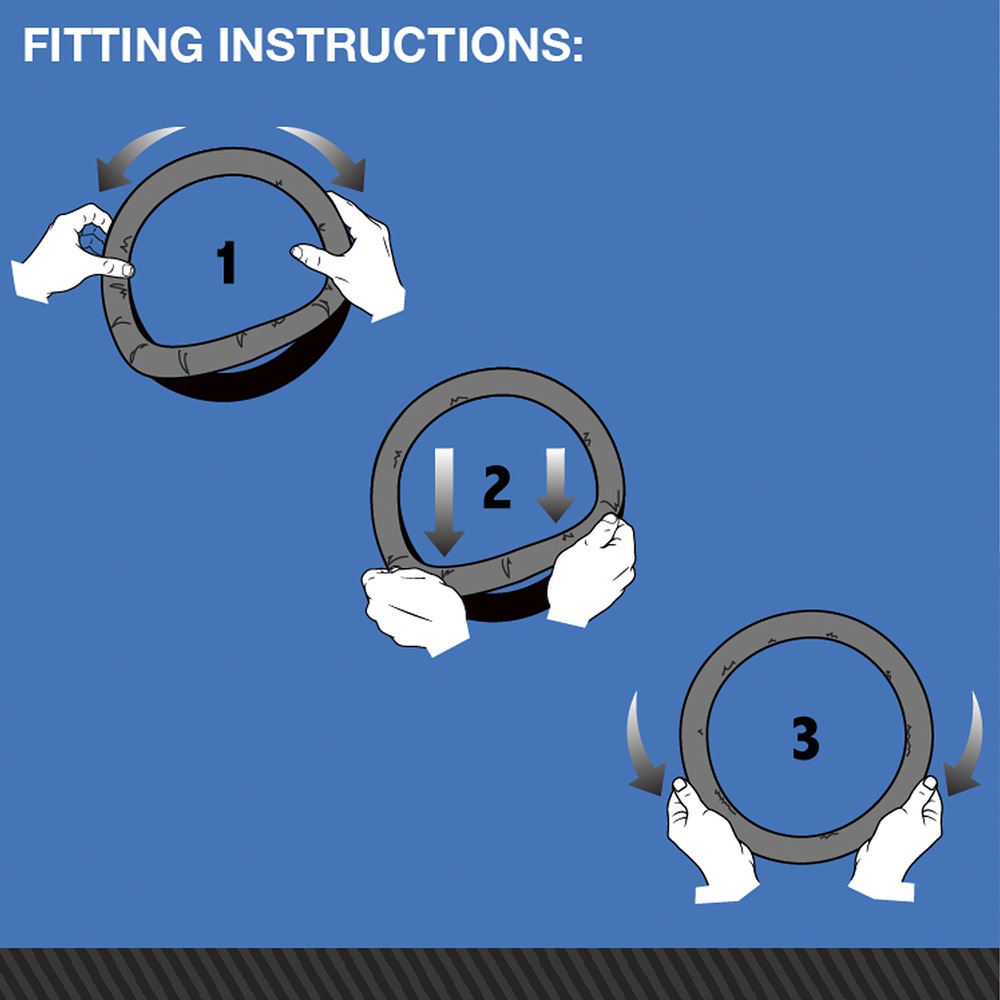 FITTING INSTRUCTIONS:

1

2

3