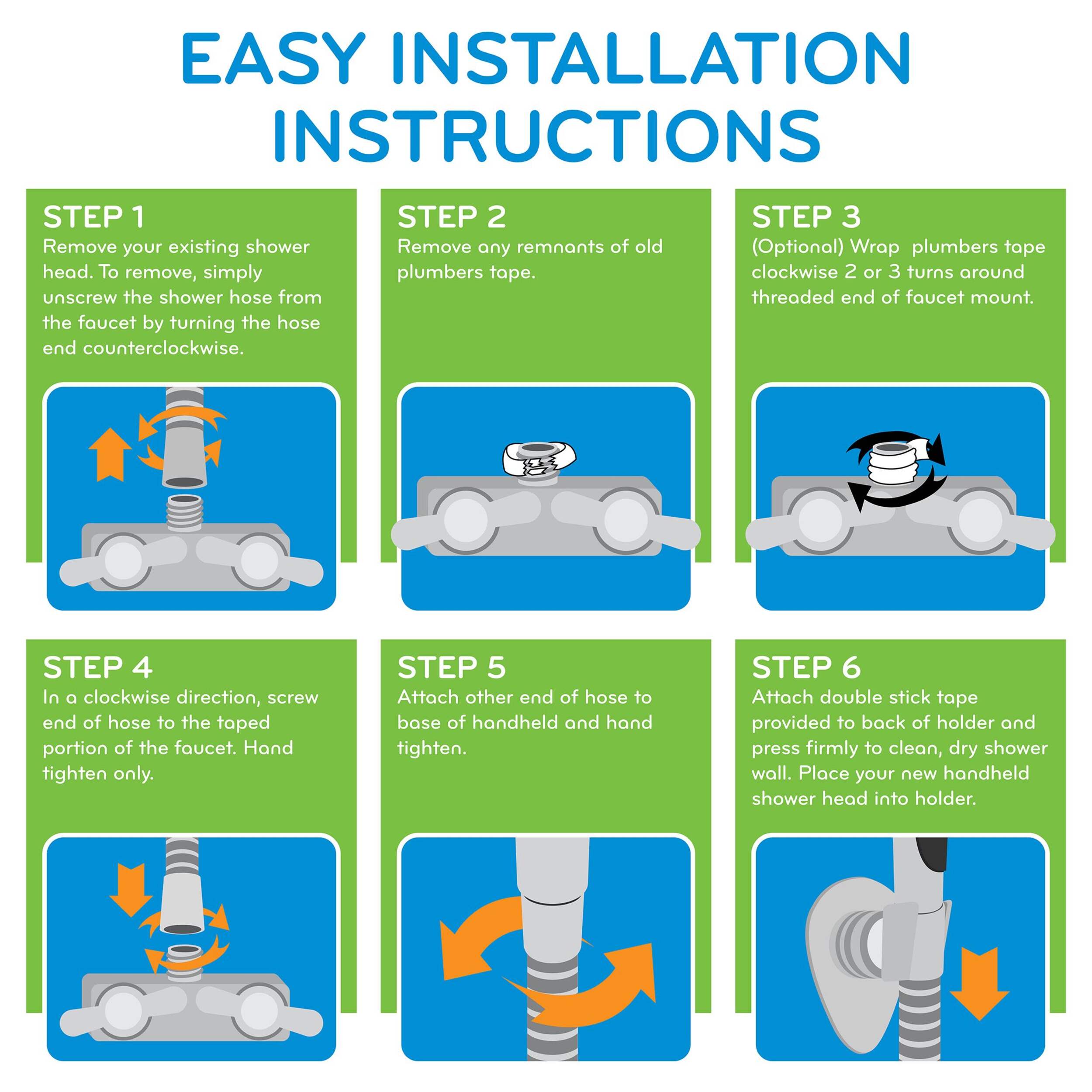 EASY INSTALLATION INSTRUCTIONS

STEP 1
Remove your existing shower head. To remove, simply unscrew the shower hose from the faucet by turning the hose end counterclockwise.

STEP 2
Remove any remnants of old plumbers tape.

STEP 3
(Optional) Wrap  plumbers tape clockwise 2 or 3 turns around threaded end of faucet mount.

STEP 4
In a clockwise direction, screw end of hose to the taped portion of the faucet. Hand tighten only.

STEP 5
Attach other end of hose to base of handheld and hand tighten.

STEP 6
Attach double stick tape provided to back of holder and press firmly to clean, dry shower wall. Place your new handheld shower head into holder.