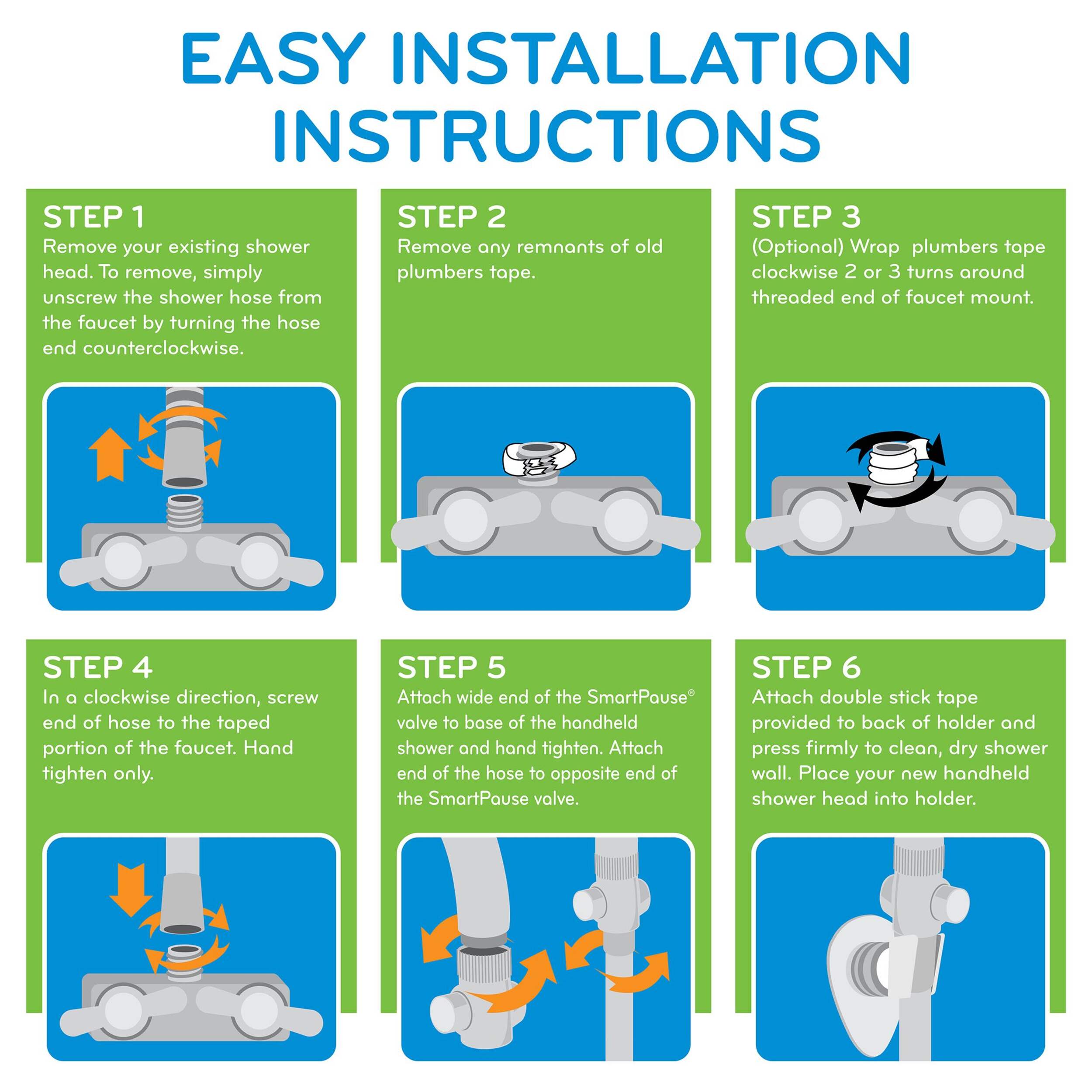 EASY INSTALLATION INSTRUCTIONS

STEP 1
Remove your existing shower head. To remove, simply unscrew the shower hose from the faucet by turning the hose end counterclockwise.

STEP 2
Remove any remnants of old plumbers tape.

STEP 3
(Optional) Wrap plumbers tape clockwise 2 or 3 turns around threaded end of faucet mount.

STEP 4
In a clockwise direction, screw end of hose to the taped portion of the faucet. Hand tighten only.

STEP 5
Attach wide end of the SmartPause® valve to base of the handheld shower and hand tighten. Attach end of the hose to opposite end of the SmartPause valve.

STEP 6
Attach double stick tape provided to back of holder and press firmly to clean, dry shower wall. Place your new handheld shower head into holder.