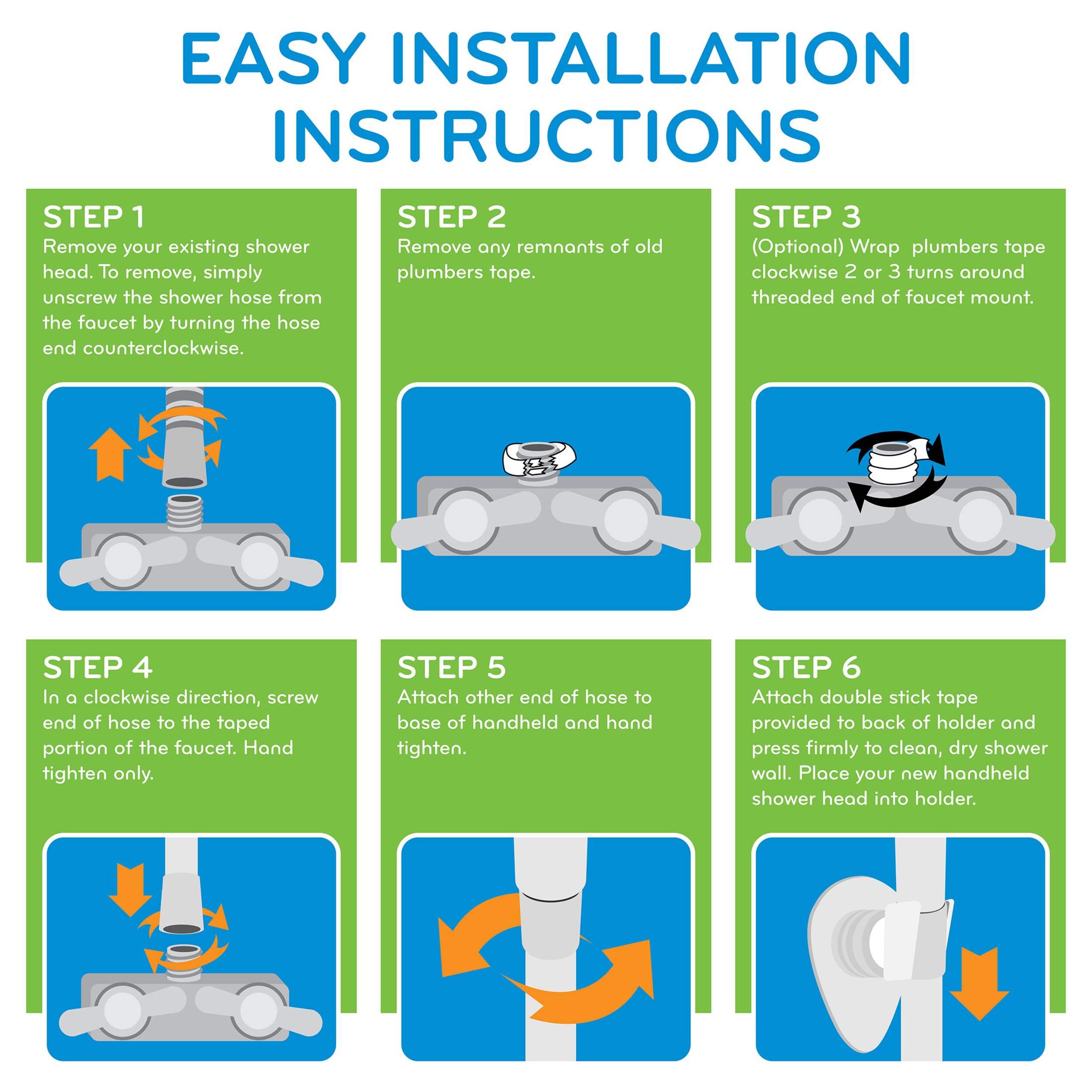 EASY INSTALLATION INSTRUCTIONS

STEP 1
Remove your existing shower head. To remove, simply unscrew the shower hose from the faucet by turning the hose end counterclockwise.

STEP 2
Remove any remnants of old plumbers tape.

STEP 3
(Optional) Wrap  plumbers tape clockwise 2 or 3 turns around threaded end of faucet mount.

STEP 4
In a clockwise direction, screw end of hose to the taped portion of the faucet. Hand tighten only.

STEP 5
Attach other end of hose to base of handheld and hand tighten.

STEP 6
Attach double stick tape provided to back of holder and press firmly to clean, dry shower wall. Place your new handheld shower head into holder.