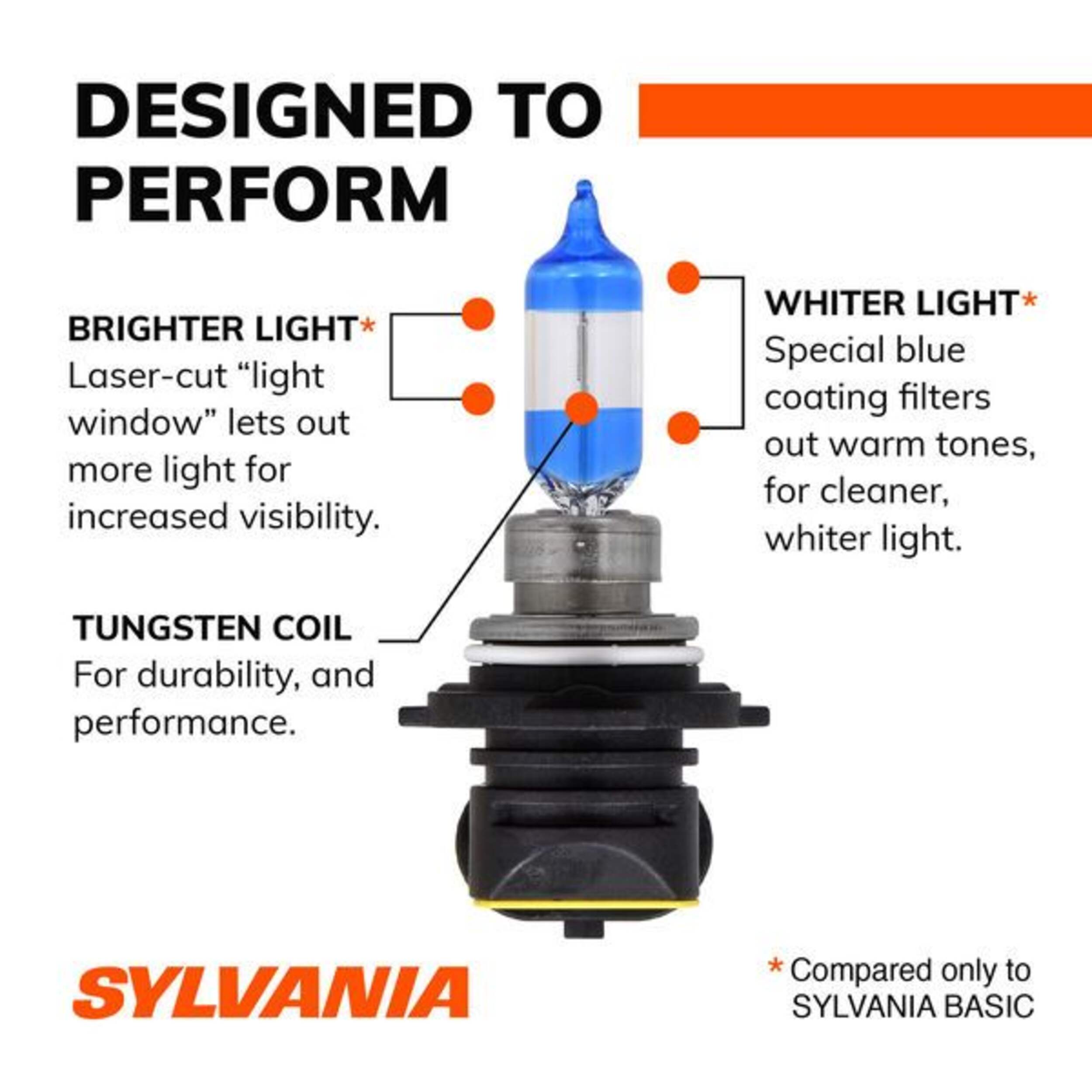 DESIGNED TO PERFORM

BRIGHTER LIGHT*
Laser-cut “light window” lets out more light for increased visibility.

WHITER LIGHT*
Special blue coating filters out warm tones, for cleaner, whiter light.

TUNGSTEN COIL
For durability, and performance.

SYLVANIA

* Compared only to SYLVANIA BASIC