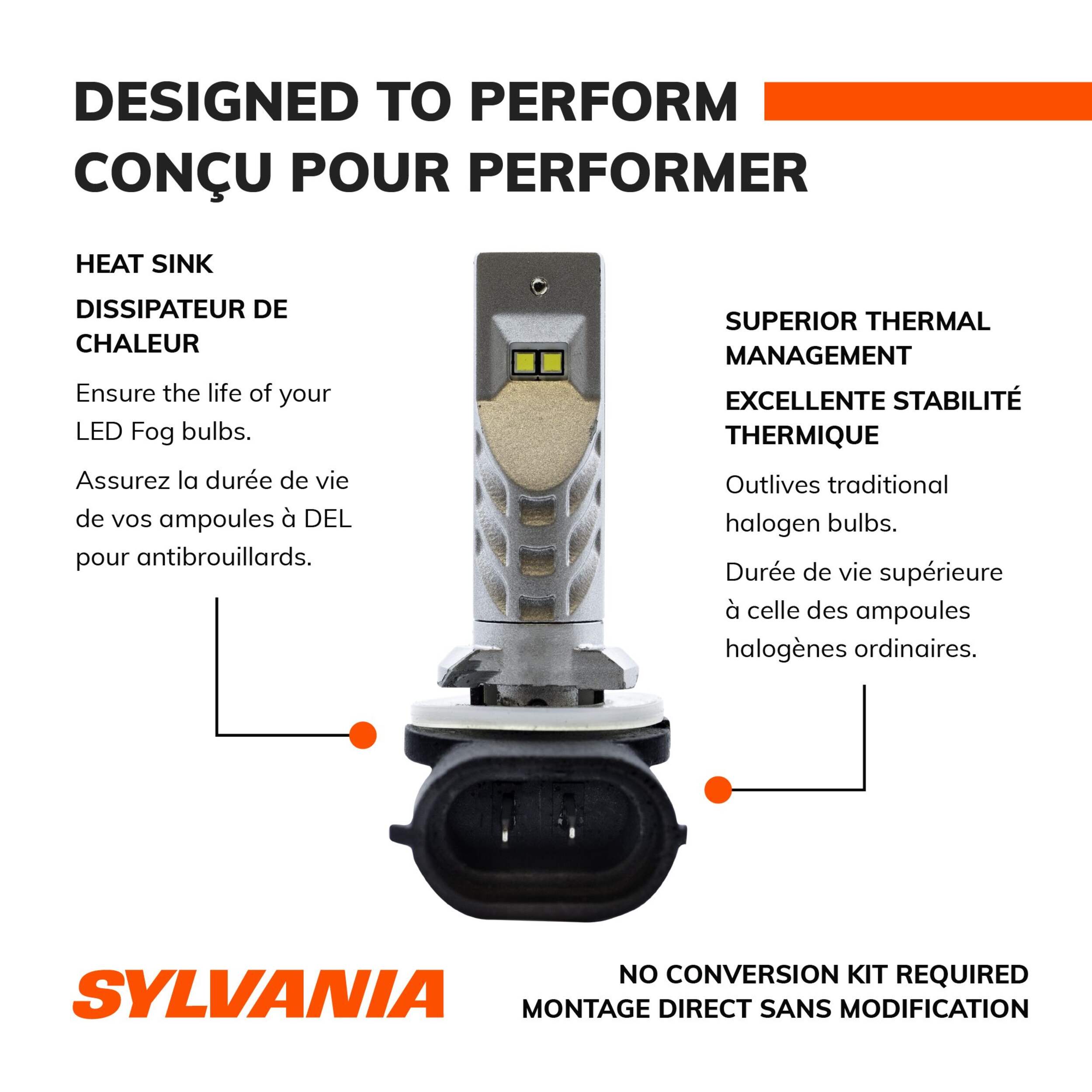 DESIGNED TO PERFORM
CONÇU POUR PERFORMER

HEAT SINK

DISSIPATEUR DE CHALEUR

Ensure the life of your LED Fog bulbs.

Assurez la durée de vie de vos ampoules à DEL pour antibrouillards.

SUPERIOR THERMAL MANAGEMENT

EXCELLENTE STABILITÉ THERMIQUE

Outlives traditional halogen bulbs.

Durée de vie supérieure à celle des ampoules halogènes ordinaires.

SYLVANIA

NO CONVERSION KIT REQUIRED
MONTAGE DIRECT SANS MODIFICATION