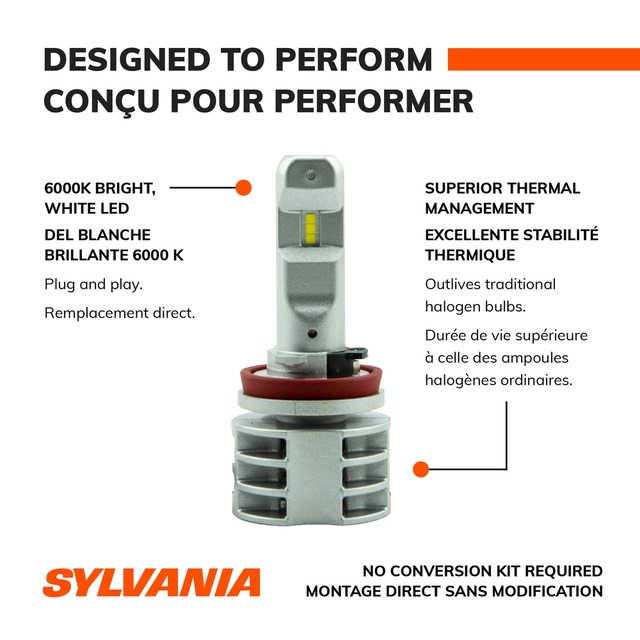 DESIGNED TO PERFORM
CONÇU POUR PERFORMER

6000K BRIGHT, WHITE LED

DEL BLANCHE BRILLANTE 6000 K

Plug and play.

Remplacement direct.

SUPERIOR THERMAL MANAGEMENT

EXCELLENTE STABILITÉ THERMIQUE

Outlives traditional halogen bulbs.

Durée de vie supérieure à celle des ampoules halogènes ordinaires.

SYLVANIA

NO CONVERSION KIT REQUIRED
MONTAGE DIRECT SANS MODIFICATION