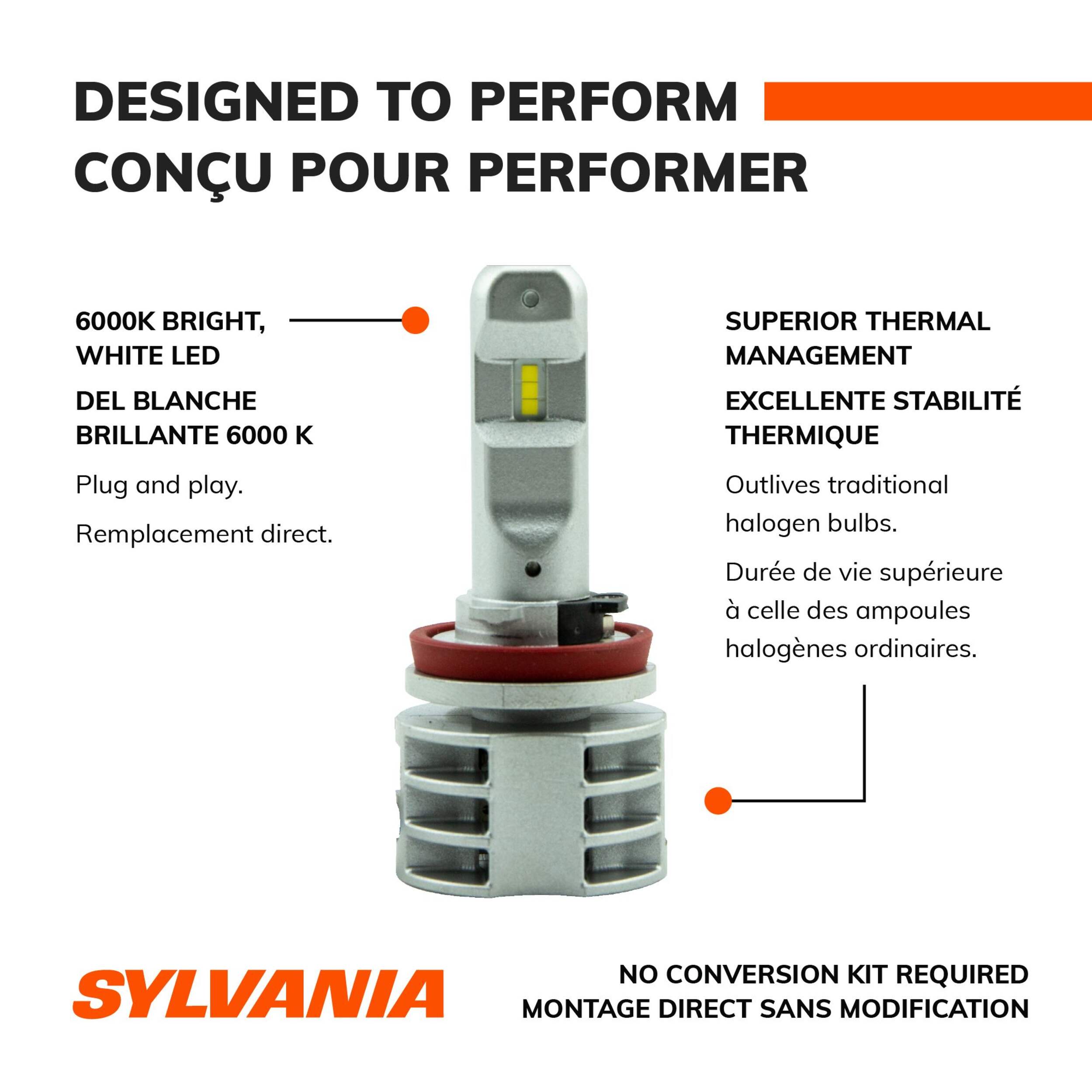 DESIGNED TO PERFORM
CONÇU POUR PERFORMER

6000K BRIGHT, WHITE LED

DEL BLANCHE BRILLANTE 6000 K

Plug and play.

Remplacement direct.

SUPERIOR THERMAL MANAGEMENT

EXCELLENTE STABILITÉ THERMIQUE

Outlives traditional halogen bulbs.

Durée de vie supérieure à celle des ampoules halogènes ordinaires.

SYLVANIA

NO CONVERSION KIT REQUIRED
MONTAGE DIRECT SANS MODIFICATION