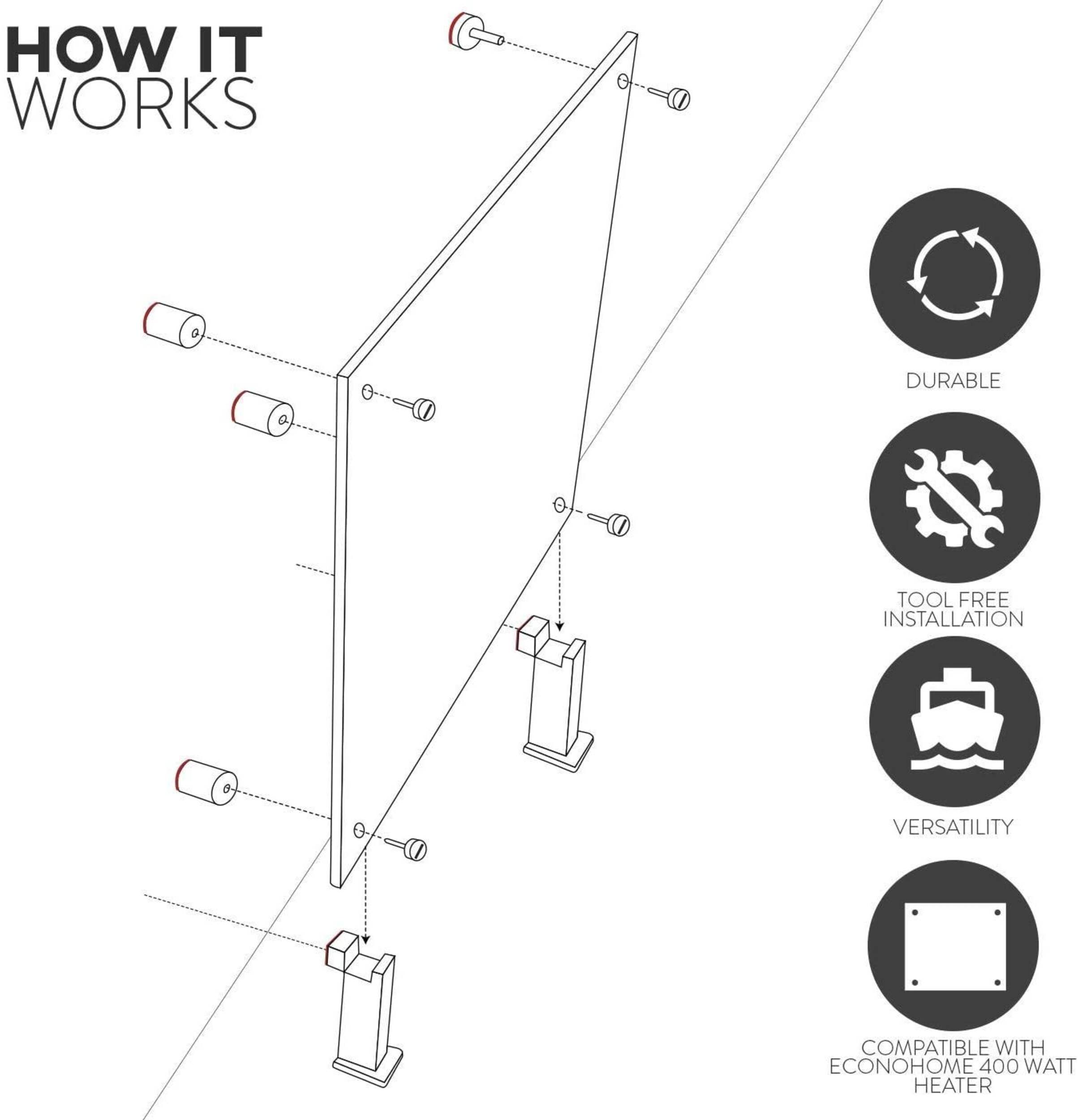 HOW IT
WORKS

DURABLE

TOOL FREE
INSTALLATION

VERSATILITY

COMPATIBLE WITH
ECONOHOME 400 WATT
HEATER